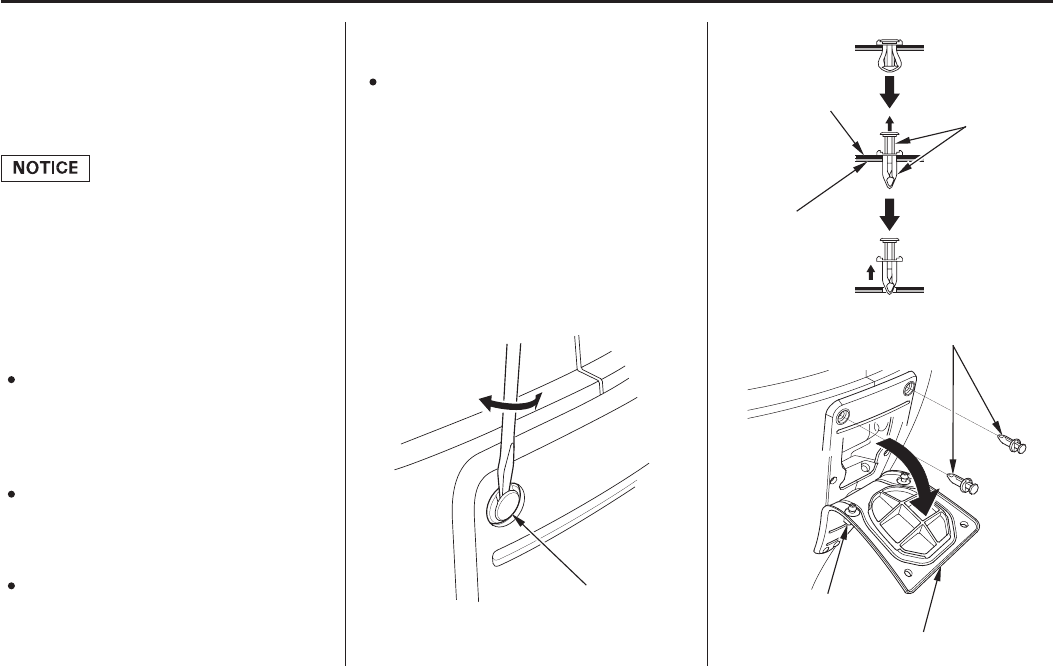 NOTICE