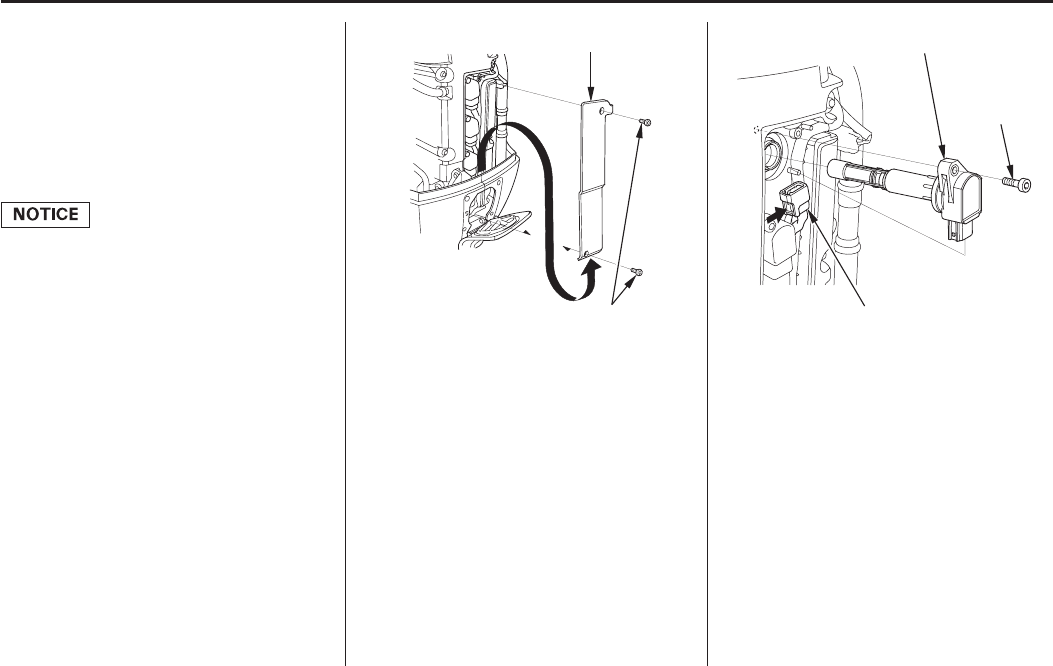 NOTICE