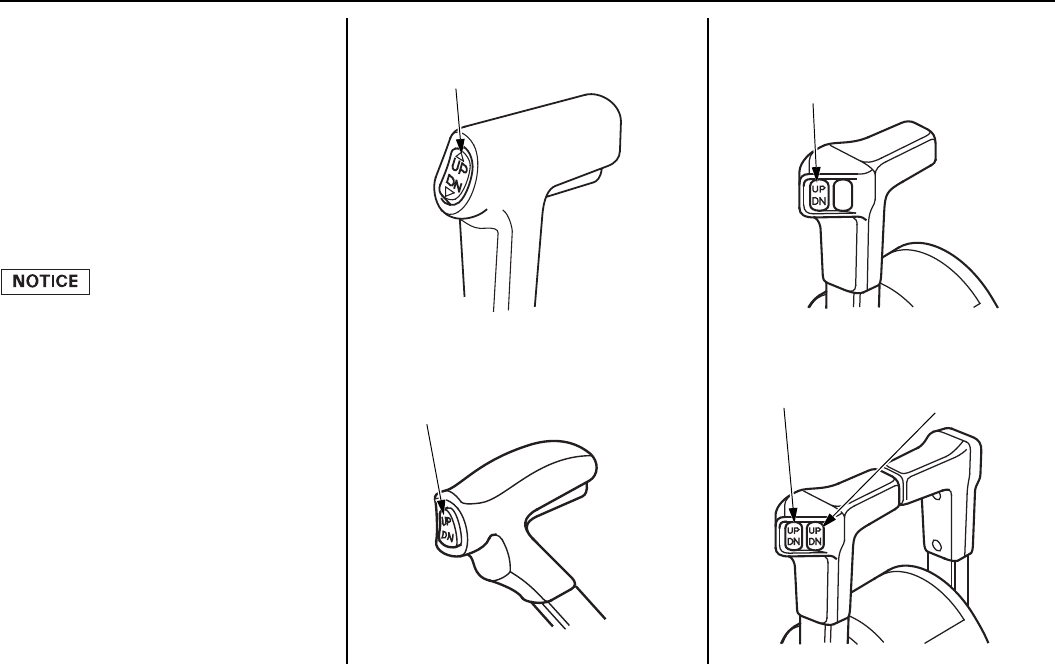 NOTICE

UP
DN

UP
DN

UP
DN

UP
DN

UP
DN