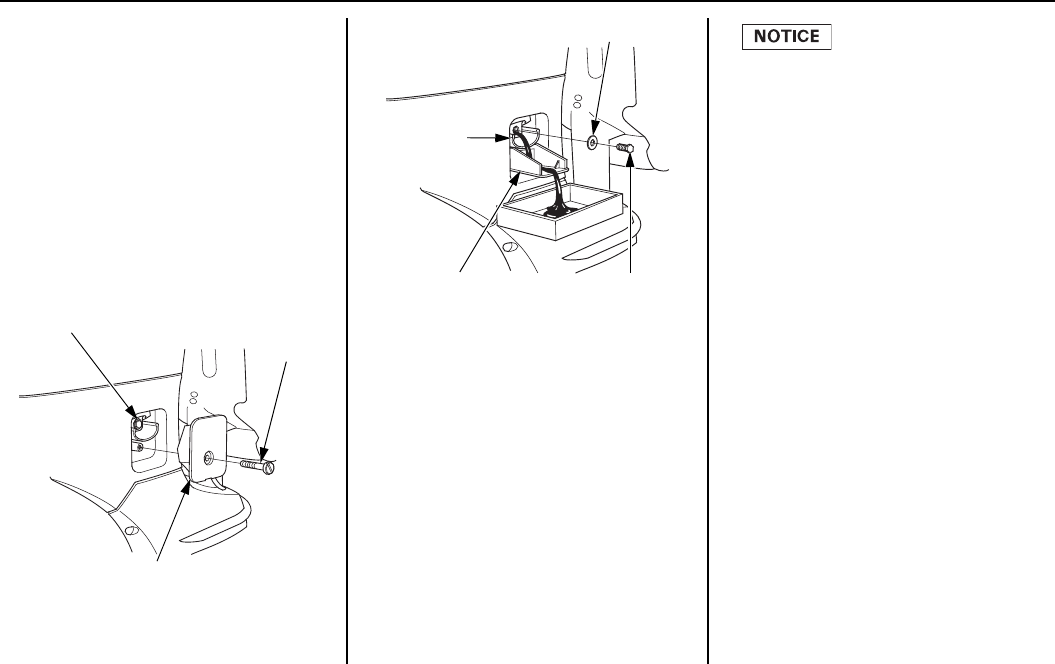 NOTICE