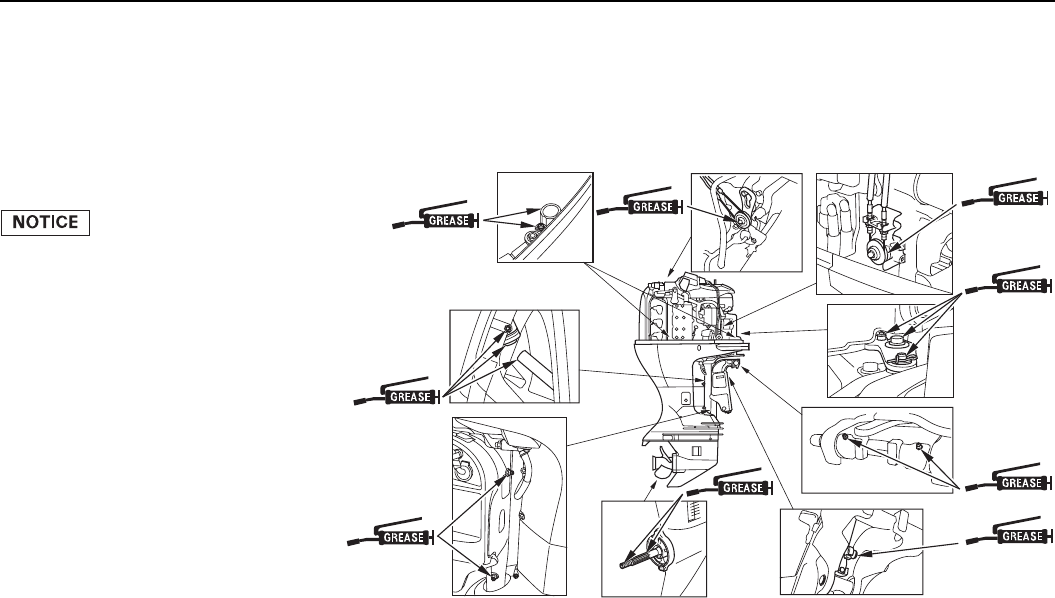 NOTICE

GREASE

GREASE

GREASE

GREASE

GREASE

GREASE

GREASE

GREASE

GREASE

GREASE