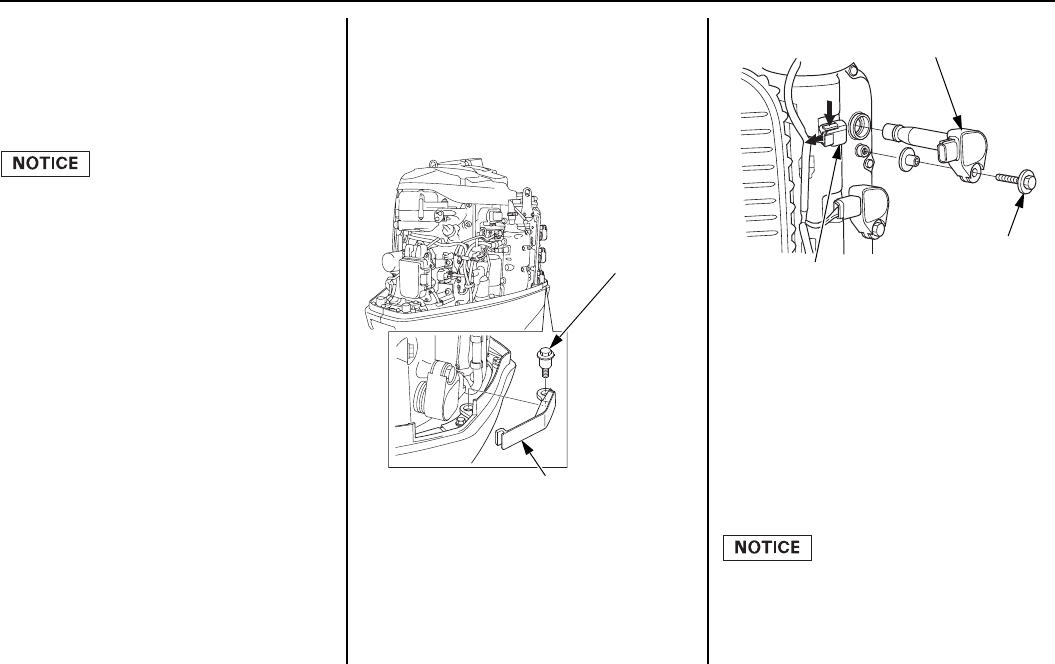 NOTICE

NOTICE