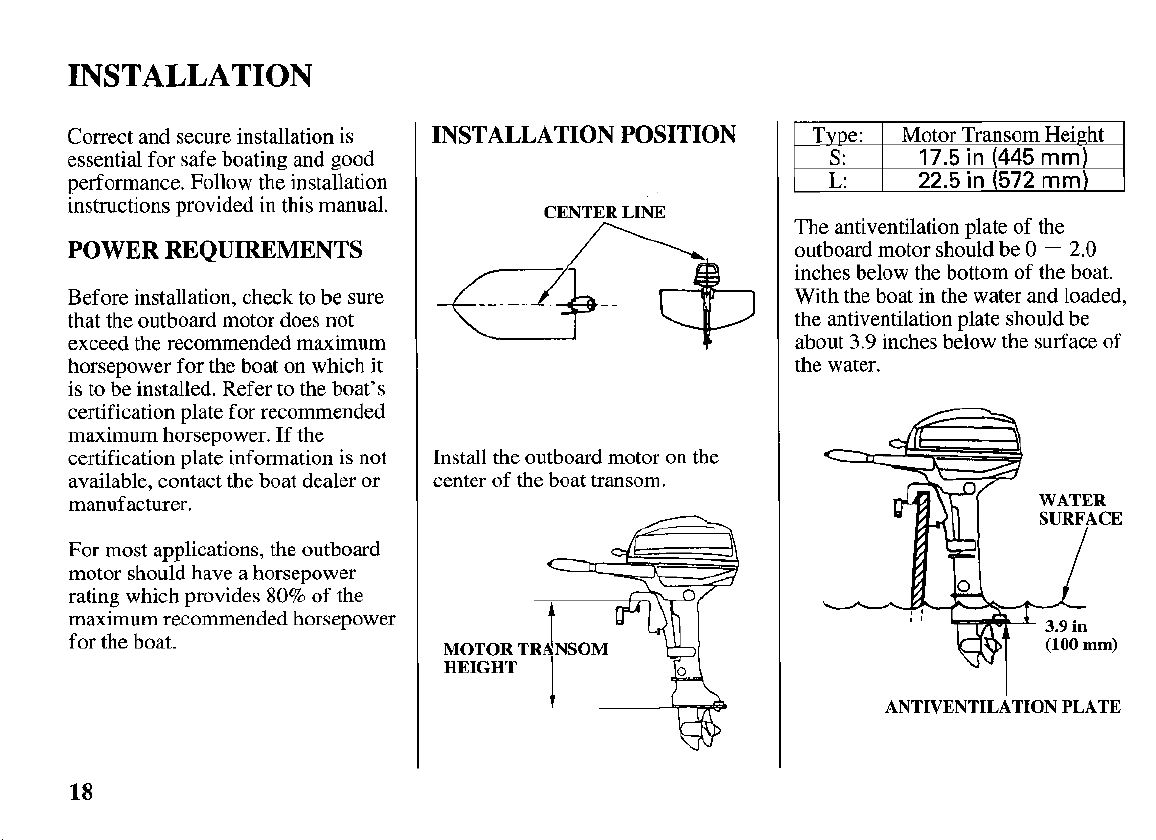 INSTALLATION

Correct and secure installation is essential for safe boating and good performance. Follow the installation instructions provided in this manual.

POWER REQUIREMENTS

Before installation, check to be sure that the outboard motor does not exceed the recommended maximum horsepower for the boat on which it is to be installed. Refer to the boat's certification plate for recommended maximum horsepower. If the certification plate information is not available, contact the boat dealer or manufacturer.

For most applications, the outboard motor should have a horsepower rating which provides 80% of the maximum recommended horsepower for the boat.

INSTALLATION POSITION

CENTER LINE

Install the outboard motor on the center of the boat transom.

MOTOR TRANSOM HEIGHT

| Type: | Motor Transom Height |
|---|---|
| S: | 17.5 in (445 mm) |
| L: | 22.5 in (572 mm) |

The antiventilation plate of the outboard motor should be 0 — 2.0 inches below the bottom of the boat. With the boat in the water and loaded, the antiventilation plate should be about 3.9 inches below the surface of the water.

WATER SURFACE

3.9 in (100 mm)

ANTIVENTILATION PLATE

18