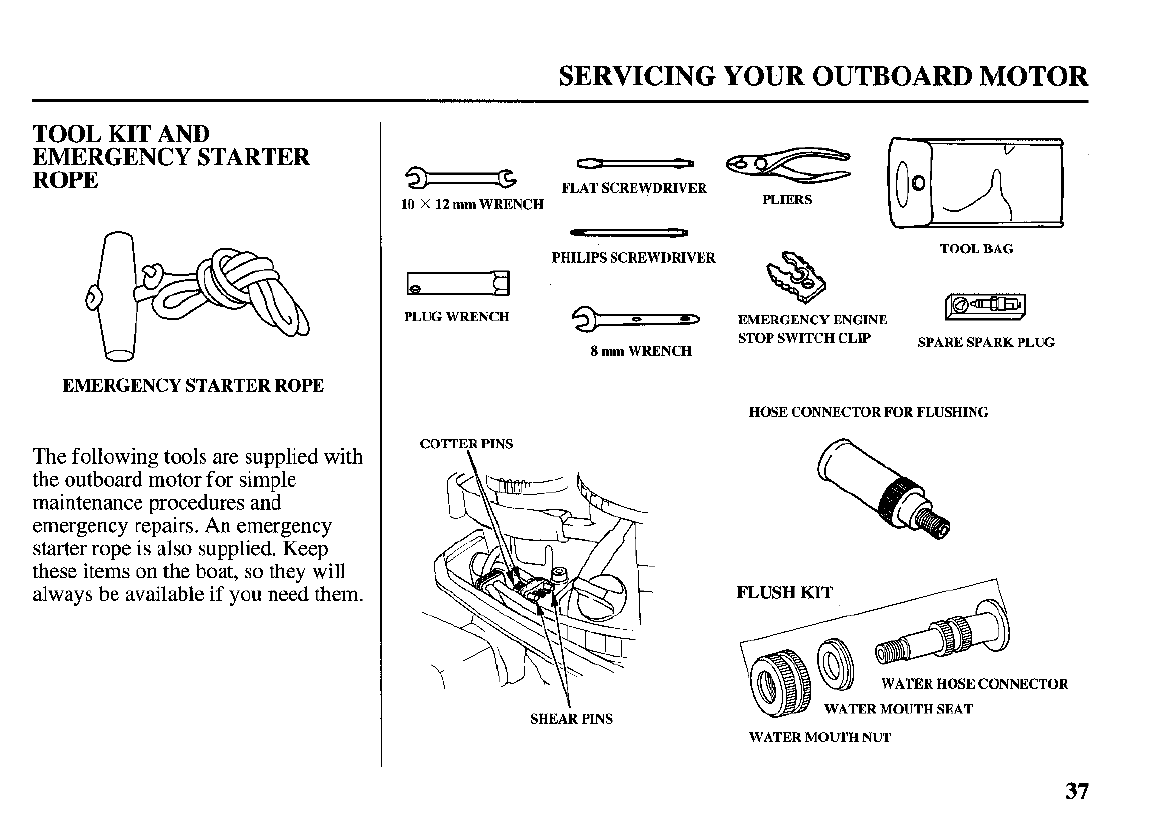 SERVICING YOUR OUTBOARD MOTOR

TOOL KIT AND EMERGENCY STARTER ROPE

EMERGENCY STARTER ROPE

The following tools are supplied with the outboard motor for simple maintenance procedures and emergency repairs. An emergency starter rope is also supplied. Keep these items on the boat, so they will always be available if you need them.

10 × 12 mm WRENCH

FLAT SCREWDRIVER

PLIERS

TOOL BAG

PHILIPS SCREWDRIVER

PLUG WRENCH

8 mm WRENCH

EMERGENCY ENGINE STOP SWITCH CLIP

SPARE SPARK PLUG

HOSE CONNECTOR FOR FLUSHING

COTTER PINS

SHEAR PINS

FLUSH KIT

WATER HOSE CONNECTOR

WATER MOUTH SEAT

WATER MOUTH NUT

37