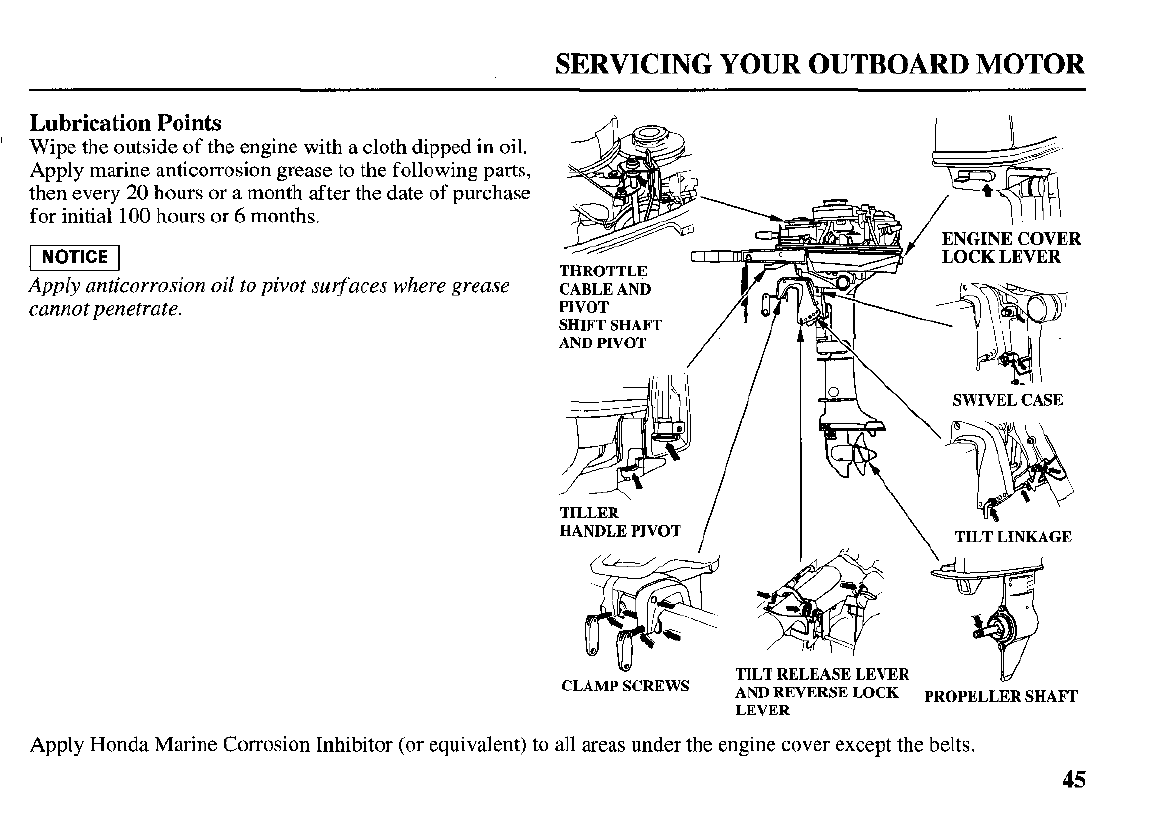 SERVICING YOUR OUTBOARD MOTOR

Lubrication Points
Wipe the outside of the engine with a cloth dipped in oil. Apply marine anticorrosion grease to the following parts, then every 20 hours or a month after the date of purchase for initial 100 hours or 6 months.

NOTICE
Apply anticorrosion oil to pivot surfaces where grease cannot penetrate.

THROTTLE CABLE AND PIVOT
SHIFT SHAFT AND PIVOT

ENGINE COVER LOCK LEVER

SWIVEL CASE

TILLER HANDLE PIVOT

TILT LINKAGE

CLAMP SCREWS

TILT RELEASE LEVER AND REVERSE LOCK LEVER

PROPELLER SHAFT

Apply Honda Marine Corrosion Inhibitor (or equivalent) to all areas under the engine cover except the belts.

45