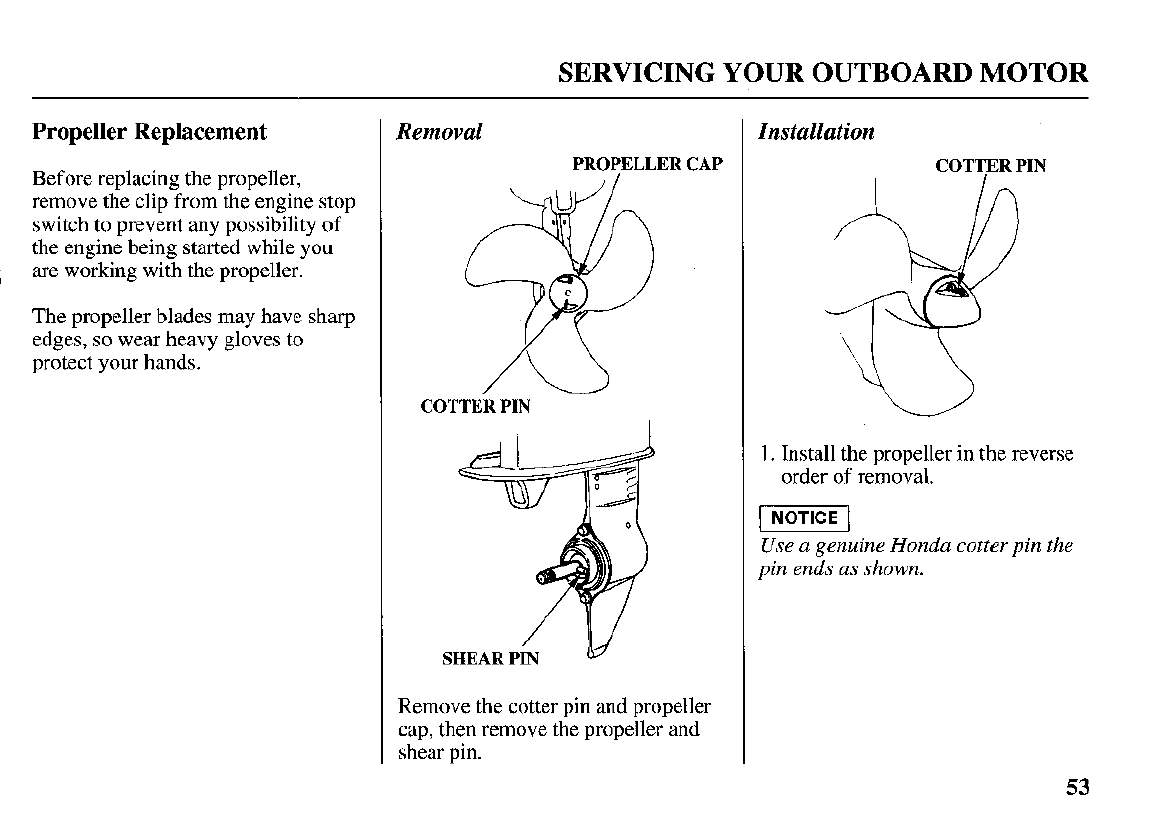 SERVICING YOUR OUTBOARD MOTOR

Propeller Replacement

Before replacing the propeller, remove the clip from the engine stop switch to prevent any possibility of the engine being started while you are working with the propeller.

The propeller blades may have sharp edges, so wear heavy gloves to protect your hands.

Removal

PROPELLER CAP

COTTER PIN

SHEAR PIN

Remove the cotter pin and propeller cap, then remove the propeller and shear pin.

Installation

COTTER PIN

1. Install the propeller in the reverse order of removal.

NOTICE

Use a genuine Honda cotter pin the pin ends as shown.

53