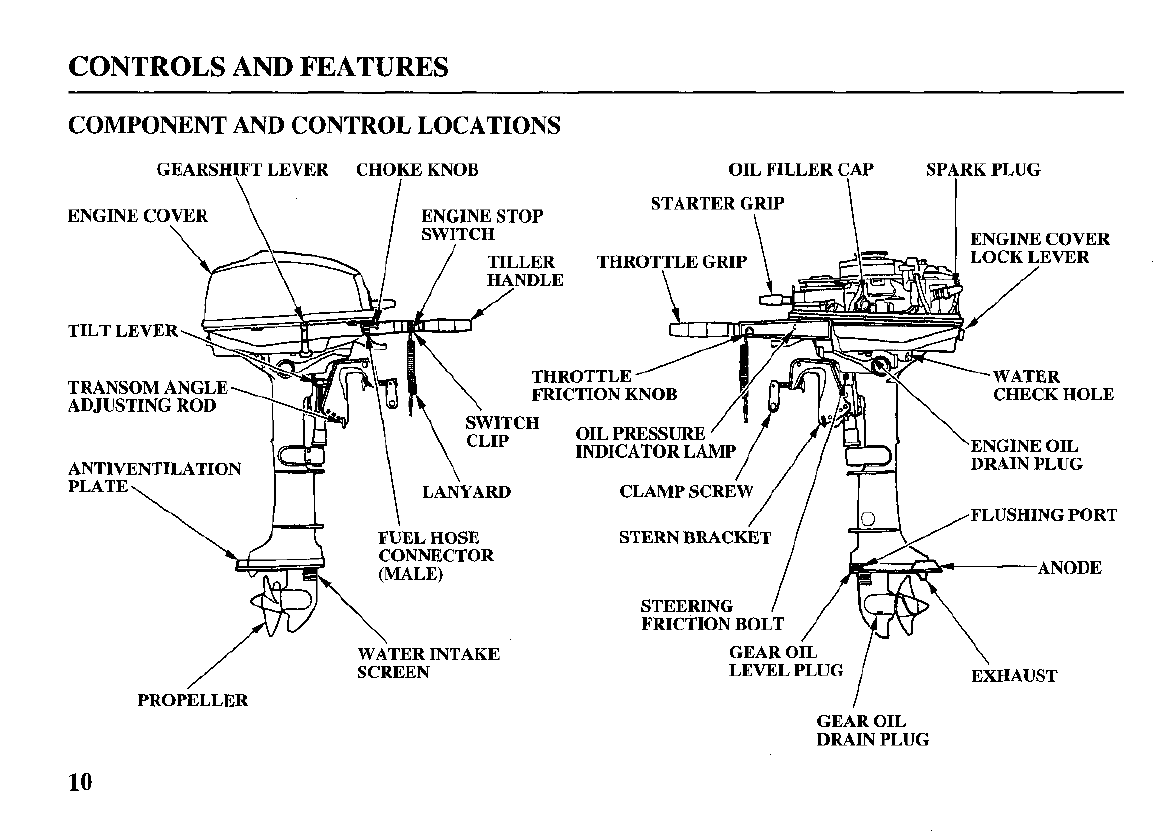 CONTROLS AND FEATURES

COMPONENT AND CONTROL LOCATIONS

GEARSHIFT LEVER

CHOKE KNOB

ENGINE COVER

ENGINE STOP SWITCH

TILLER HANDLE

TILT LEVER

TRANSOM ANGLE ADJUSTING ROD

SWITCH CLIP

ANTIVENTILATION PLATE

LANYARD

FUEL HOSE CONNECTOR (MALE)

WATER INTAKE SCREEN

PROPELLER

OIL FILLER CAP

SPARK PLUG

STARTER GRIP

ENGINE COVER LOCK LEVER

THROTTLE GRIP

THROTTLE FRICTION KNOB

WATER CHECK HOLE

OIL PRESSURE INDICATOR LAMP

ENGINE OIL DRAIN PLUG

CLAMP SCREW

FLUSHING PORT

STERN BRACKET

ANODE

STEERING FRICTION BOLT

GEAR OIL LEVEL PLUG

EXHAUST

GEAR OIL DRAIN PLUG

10