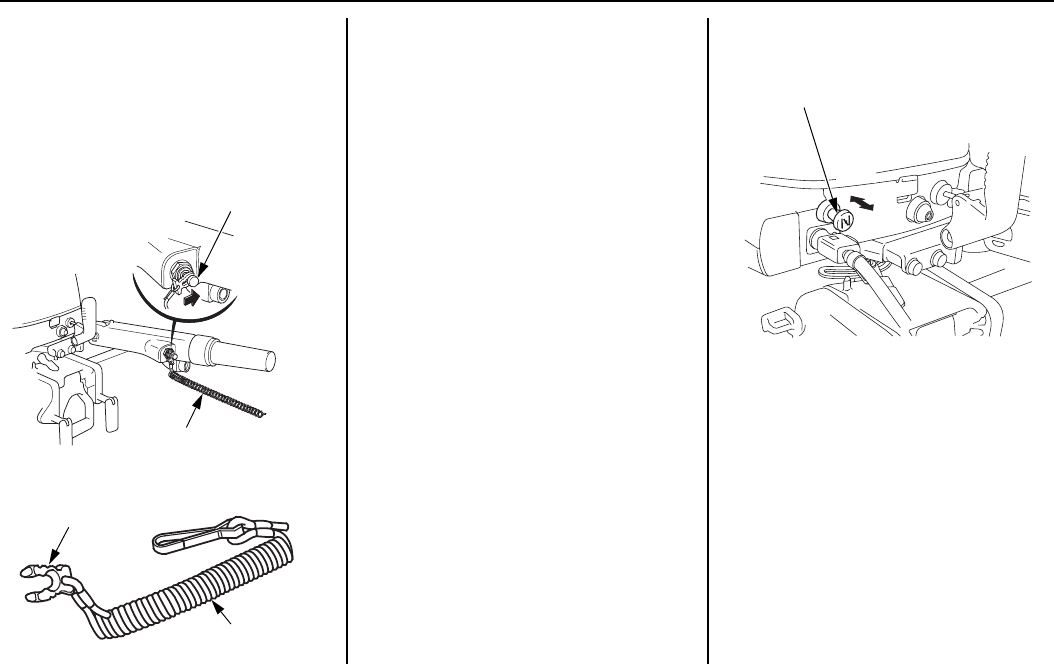 N