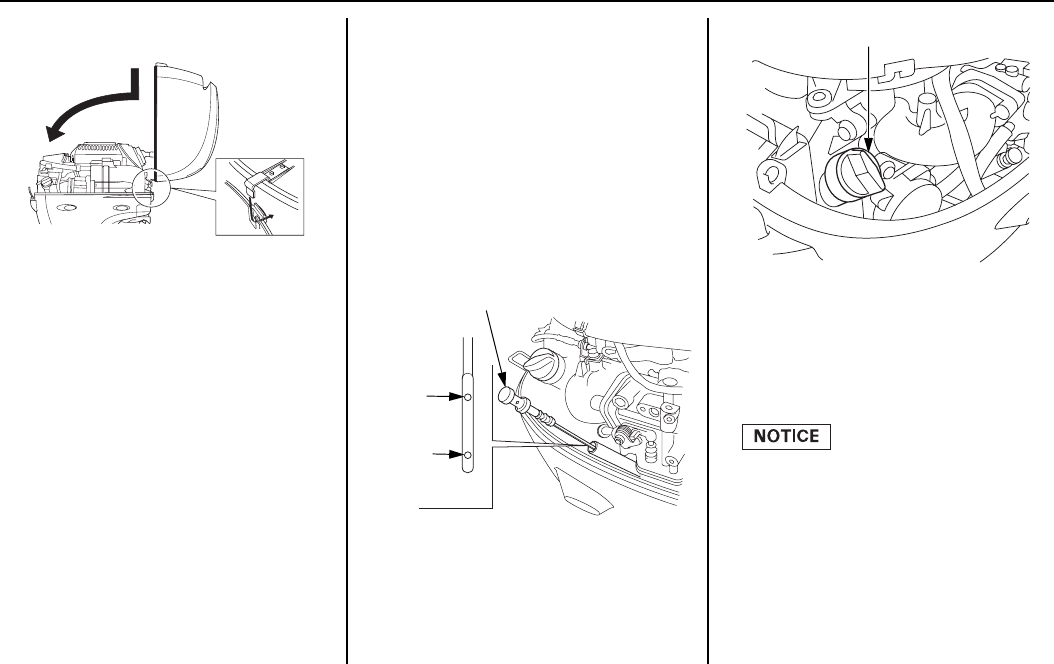 NOTICE