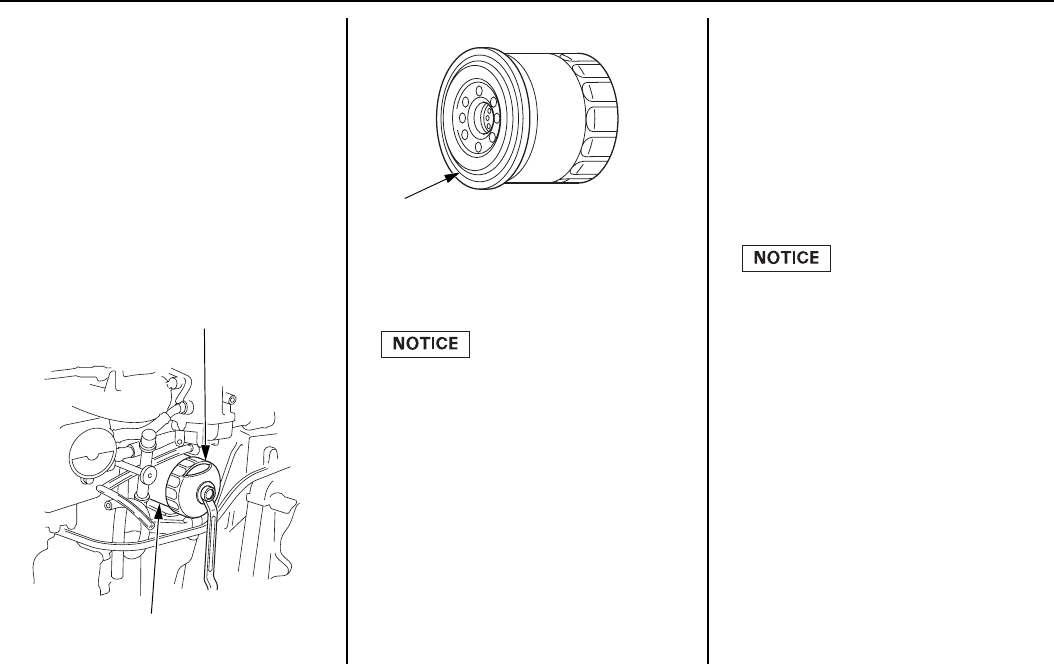 NOTICE

NOTICE