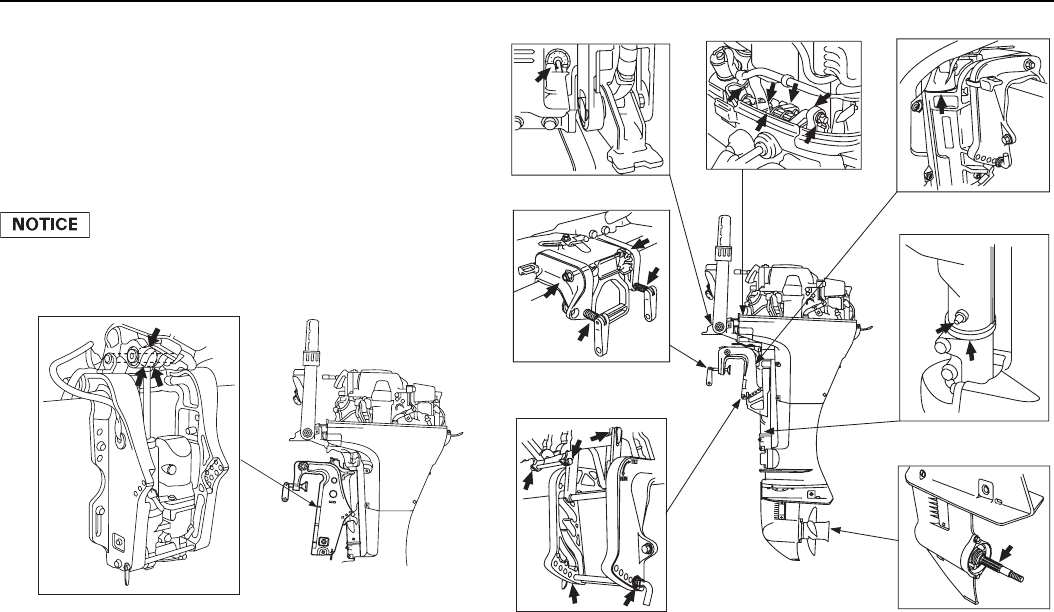 NOTICE