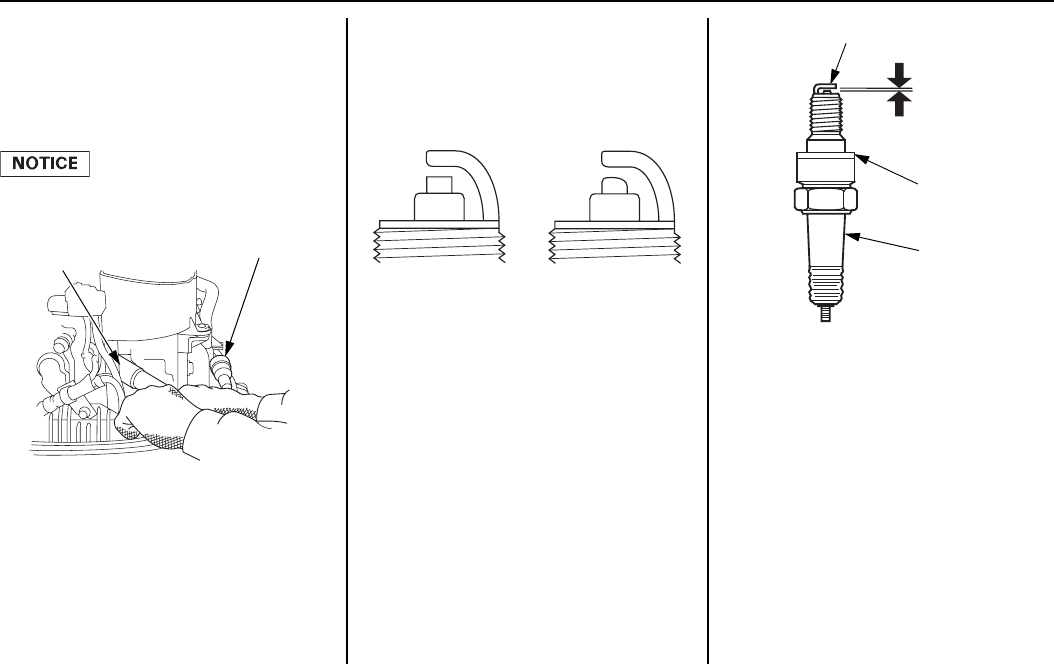 NOTICE