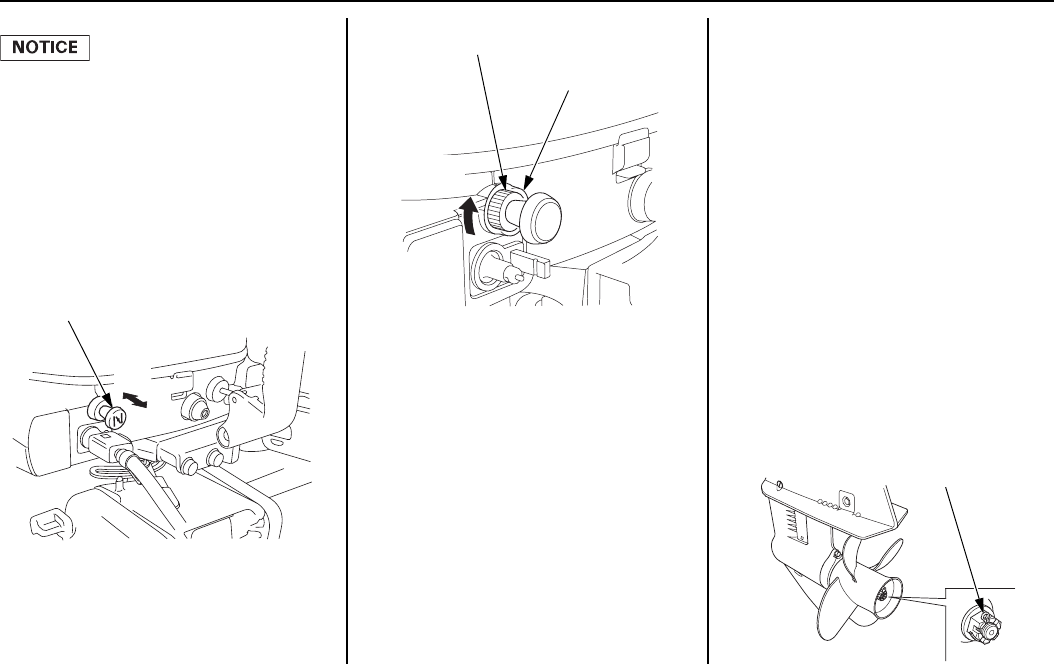 NOTICE

N