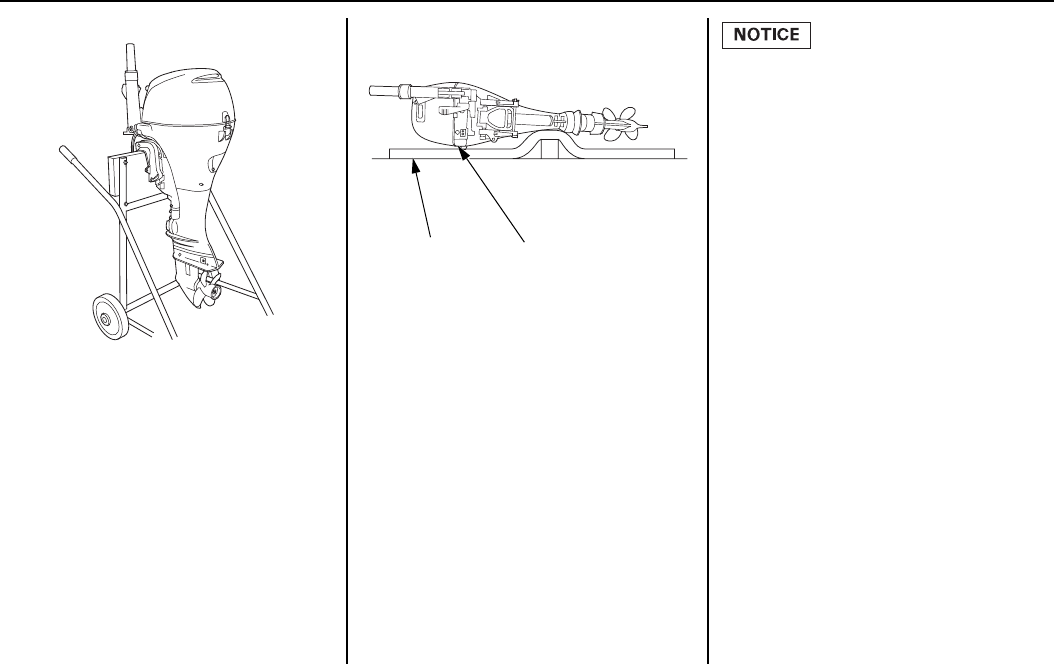 NOTICE