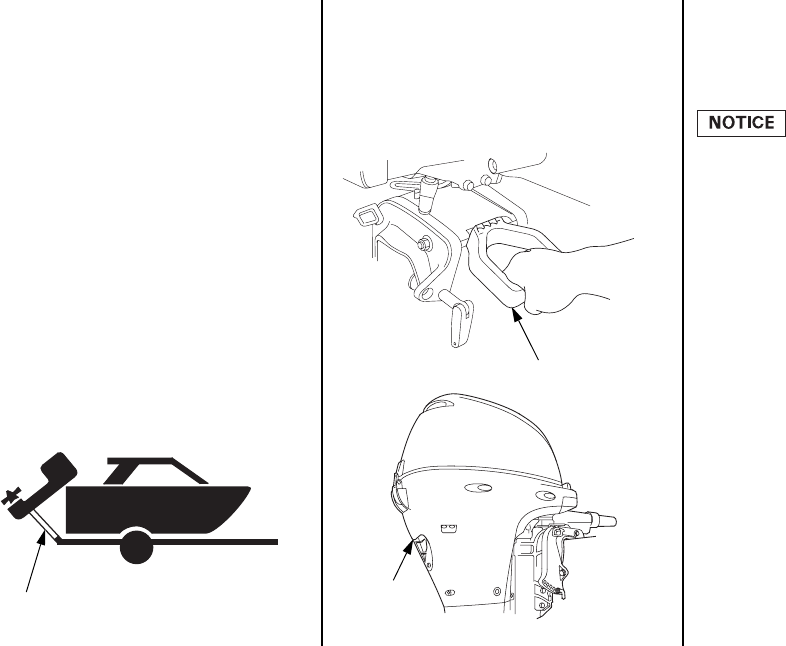 NOTICE