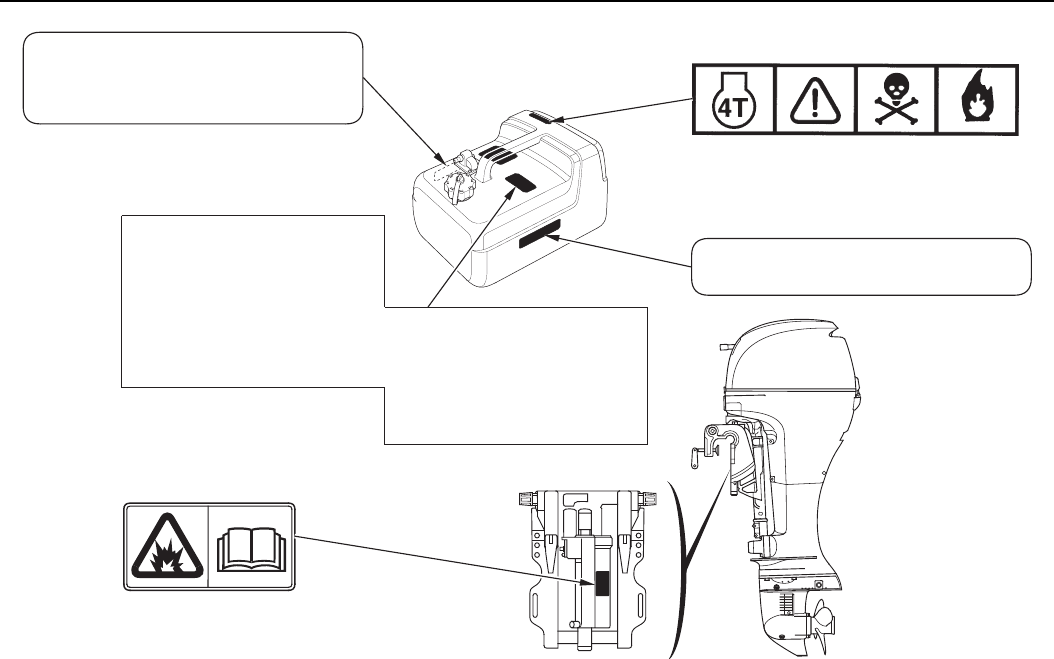 4T