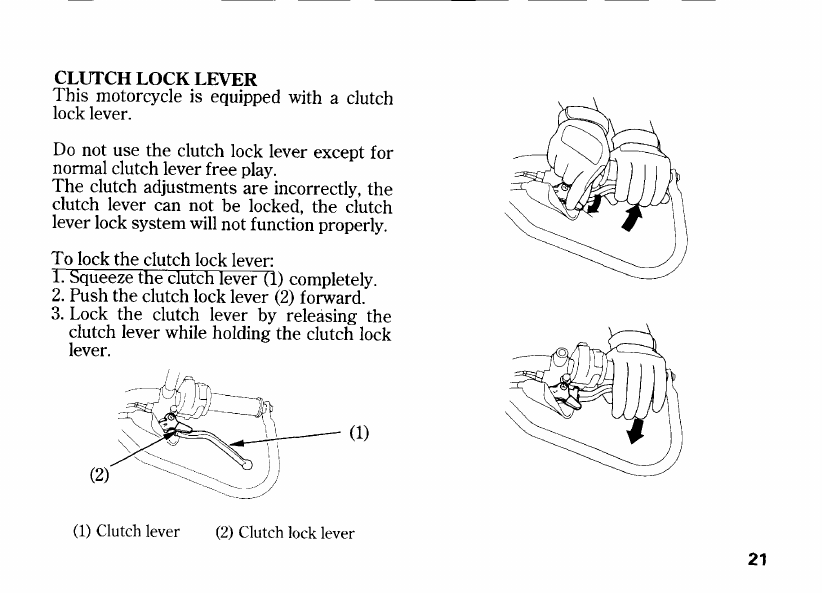 CLUTCH LOCK LEVER
This motorcycle is equipped with a clutch lock lever.

Do not use the clutch lock lever except for normal clutch lever free play.
The clutch adjustments are incorrectly, the clutch lever can not be locked, the clutch lever lock system will not function properly.

To lock the clutch lock lever:
1. Squeeze the clutch lever (1) completely.
2. Push the clutch lock lever (2) forward.
3. Lock the clutch lever by releasing the clutch lever while holding the clutch lock lever.

(1)

(2)

(1) Clutch lever (2) Clutch lock lever

21