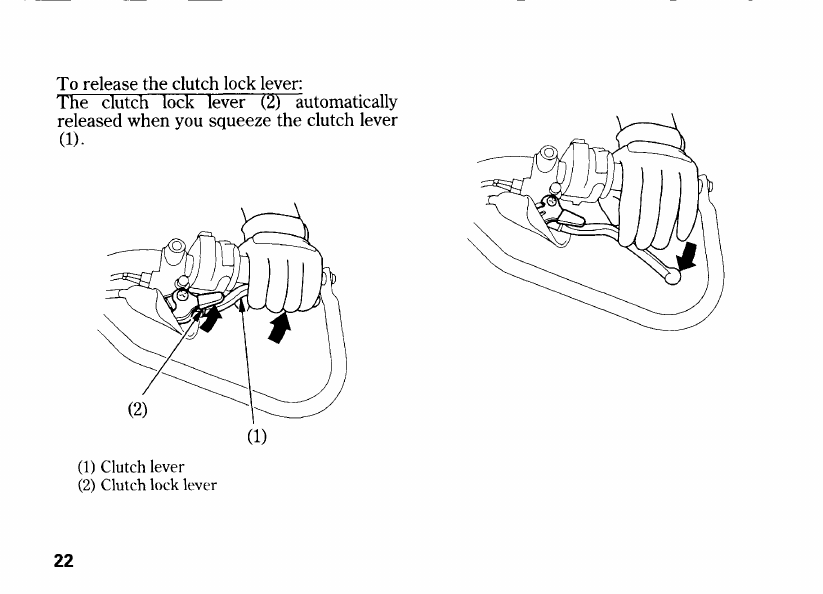 To release the clutch lock lever:
The clutch lock lever (2) automatically released when you squeeze the clutch lever (1).

(2)

(1)

(1) Clutch lever
(2) Clutch lock lever

22