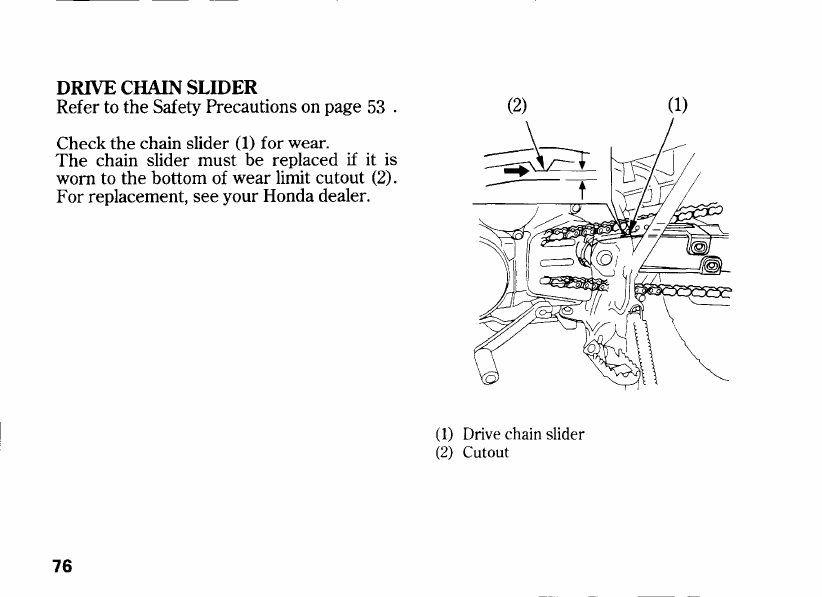 DRIVE CHAIN SLIDER
Refer to the Safety Precautions on page 53 .

Check the chain slider (1) for wear.
The chain slider must be replaced if it is worn to the bottom of wear limit cutout (2).
For replacement, see your Honda dealer.

(2)
(1)

(1) Drive chain slider
(2) Cutout

76