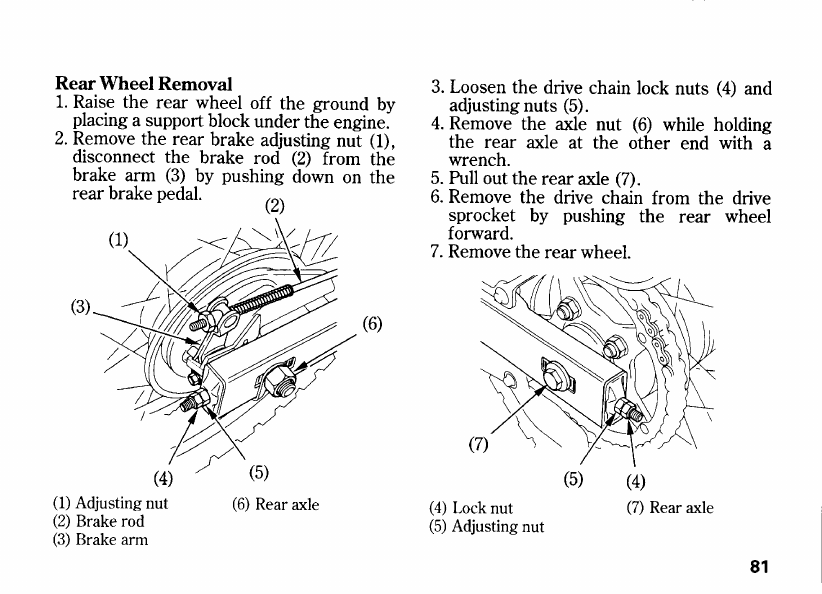 **Rear Wheel Removal**
1. Raise the rear wheel off the ground by placing a support block under the engine.
2. Remove the rear brake adjusting nut (1), disconnect the brake rod (2) from the brake arm (3) by pushing down on the rear brake pedal.

(2)
(1)
(3)
(6)
(4)
(5)

(1) Adjusting nut
(2) Brake rod
(3) Brake arm
(6) Rear axle

3. Loosen the drive chain lock nuts (4) and adjusting nuts (5).
4. Remove the axle nut (6) while holding the rear axle at the other end with a wrench.
5. Pull out the rear axle (7).
6. Remove the drive chain from the drive sprocket by pushing the rear wheel forward.
7. Remove the rear wheel.

(7)
(5)
(4)

(4) Lock nut
(5) Adjusting nut
(7) Rear axle

81