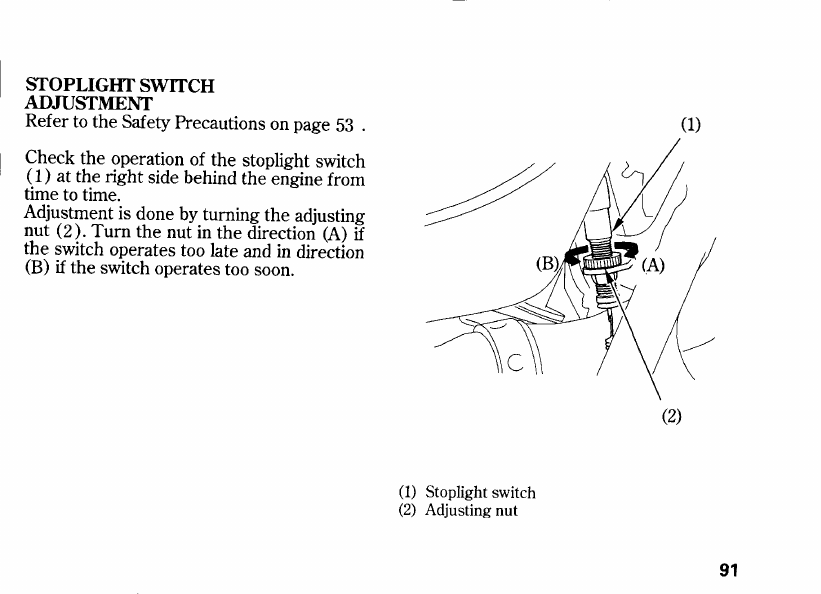 STOPLIGHT SWITCH ADJUSTMENT
Refer to the Safety Precautions on page 53 .

Check the operation of the stoplight switch (1) at the right side behind the engine from time to time.
Adjustment is done by turning the adjusting nut (2). Turn the nut in the direction (A) if the switch operates too late and in direction (B) if the switch operates too soon.

(1)

(B)

(A)

(2)

(1) Stoplight switch
(2) Adjusting nut

91