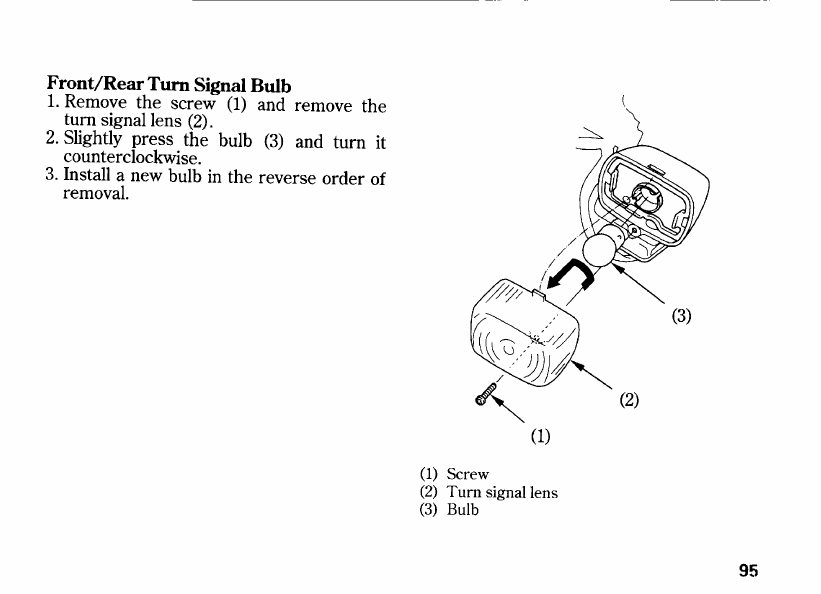 Front/Rear Turn Signal Bulb
1. Remove the screw (1) and remove the turn signal lens (2).
2. Slightly press the bulb (3) and turn it counterclockwise.
3. Install a new bulb in the reverse order of removal.

(3)

(2)

(1)

(1) Screw
(2) Turn signal lens
(3) Bulb

95