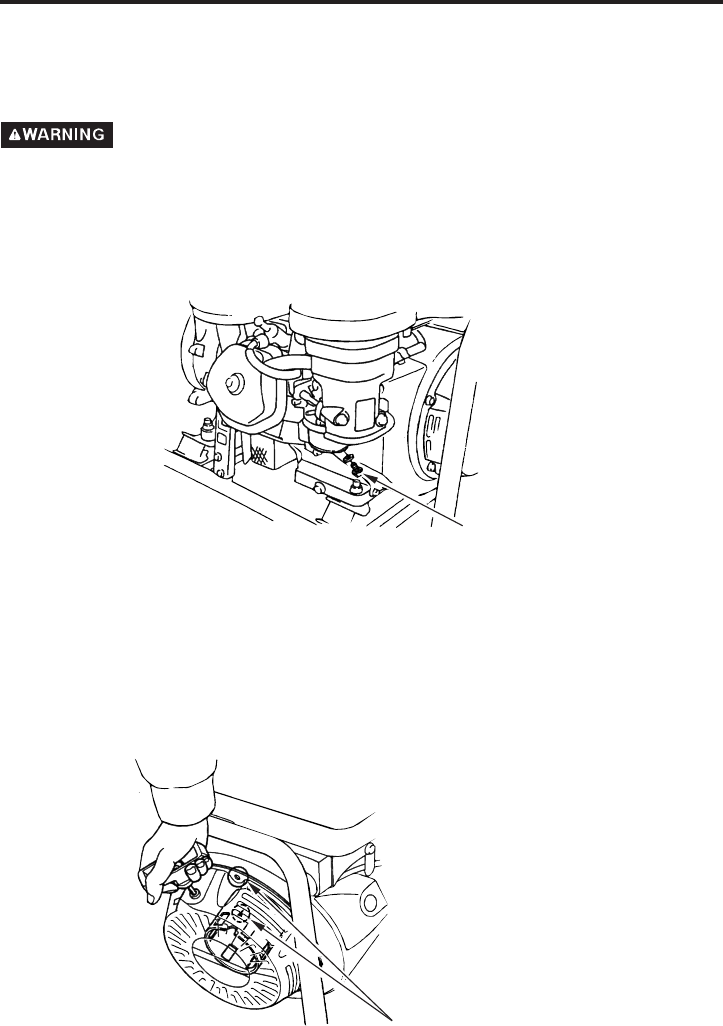 WARNING