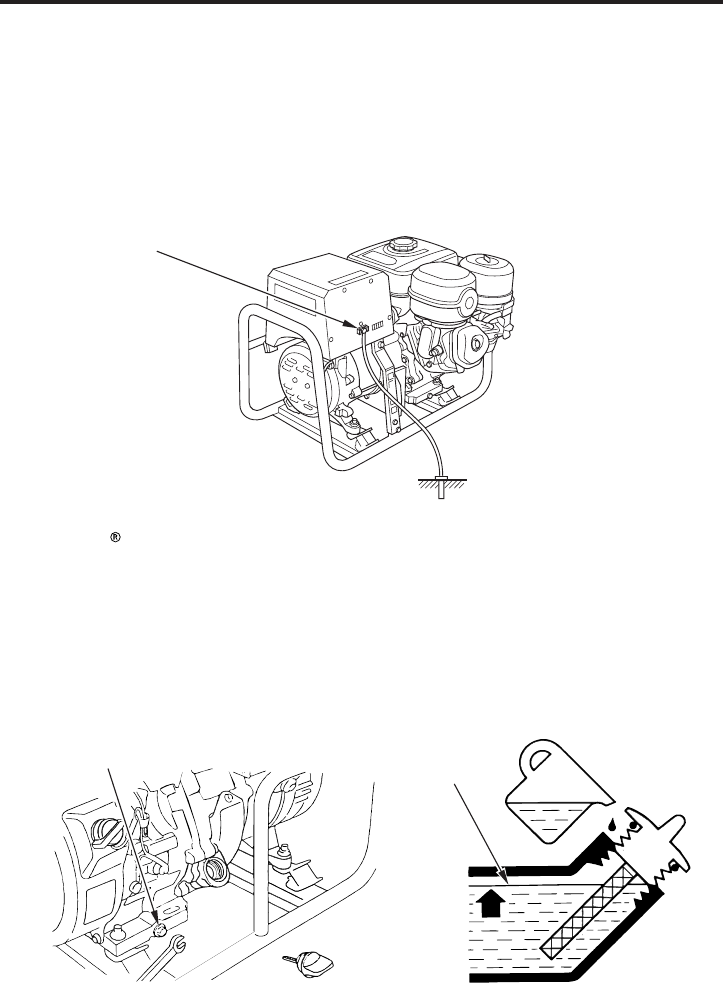 ®