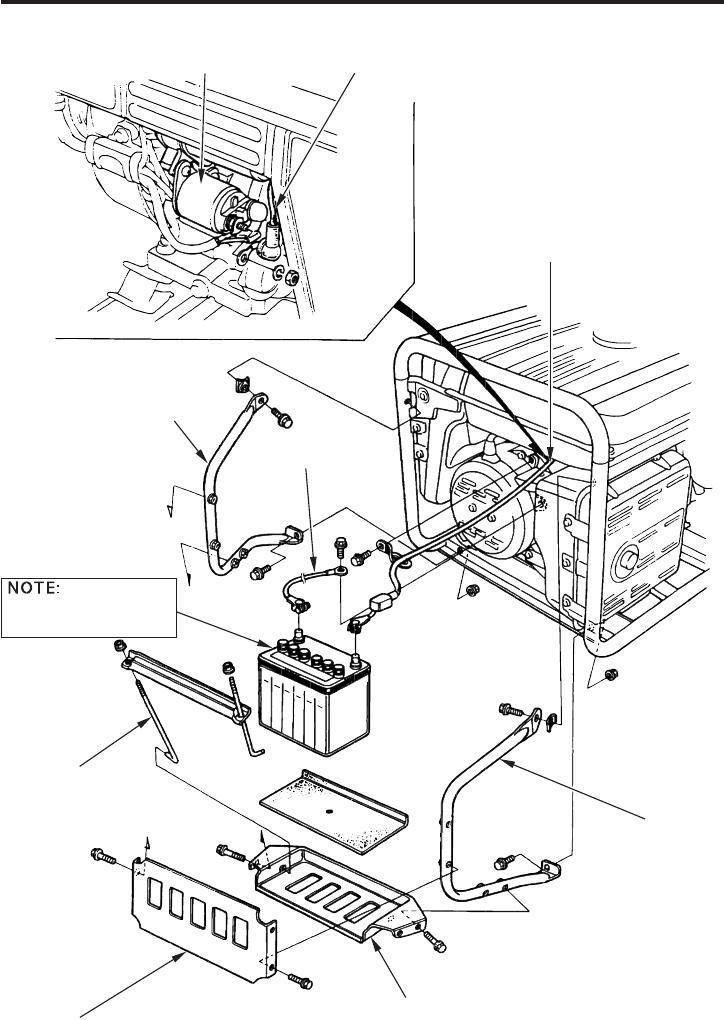 NOTE: