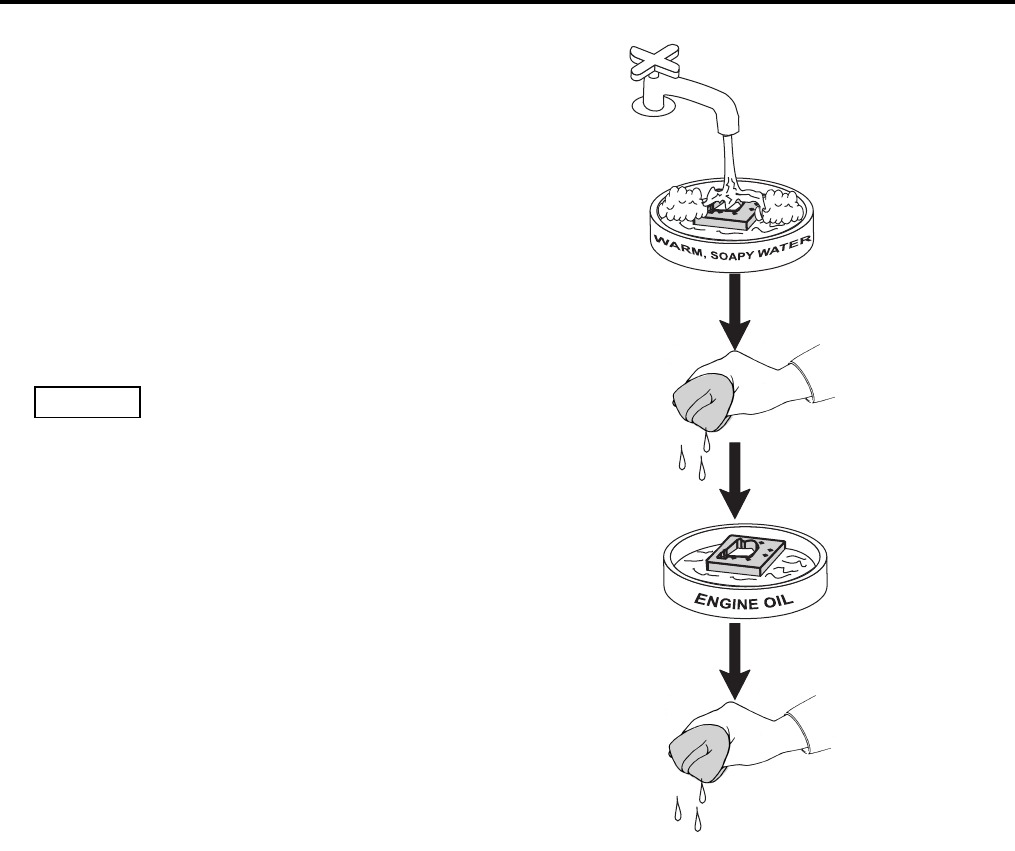 WARM, SOAPY WATER

ENGINE OIL