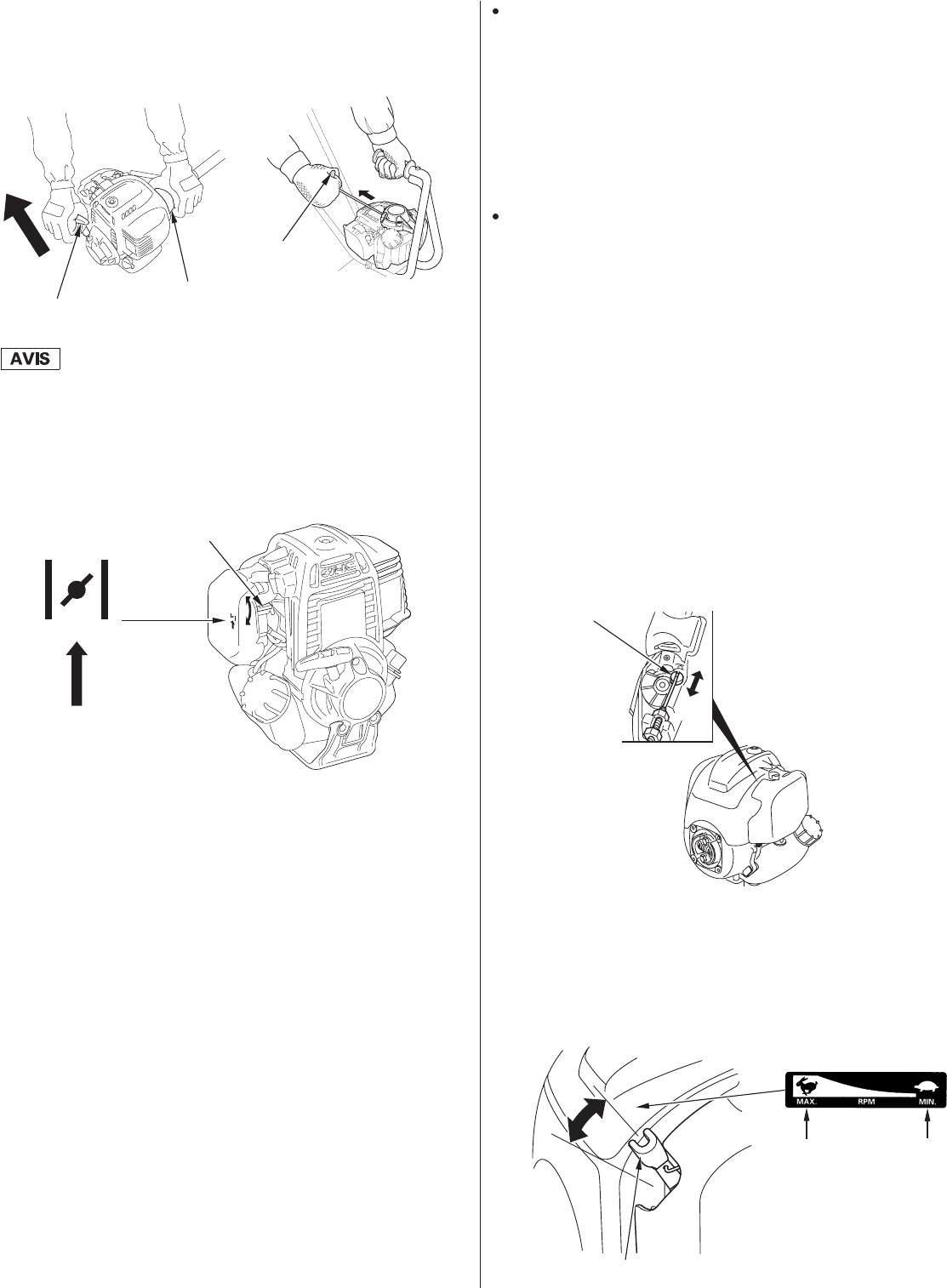 AVIS

MAX.
RPM
MIN.