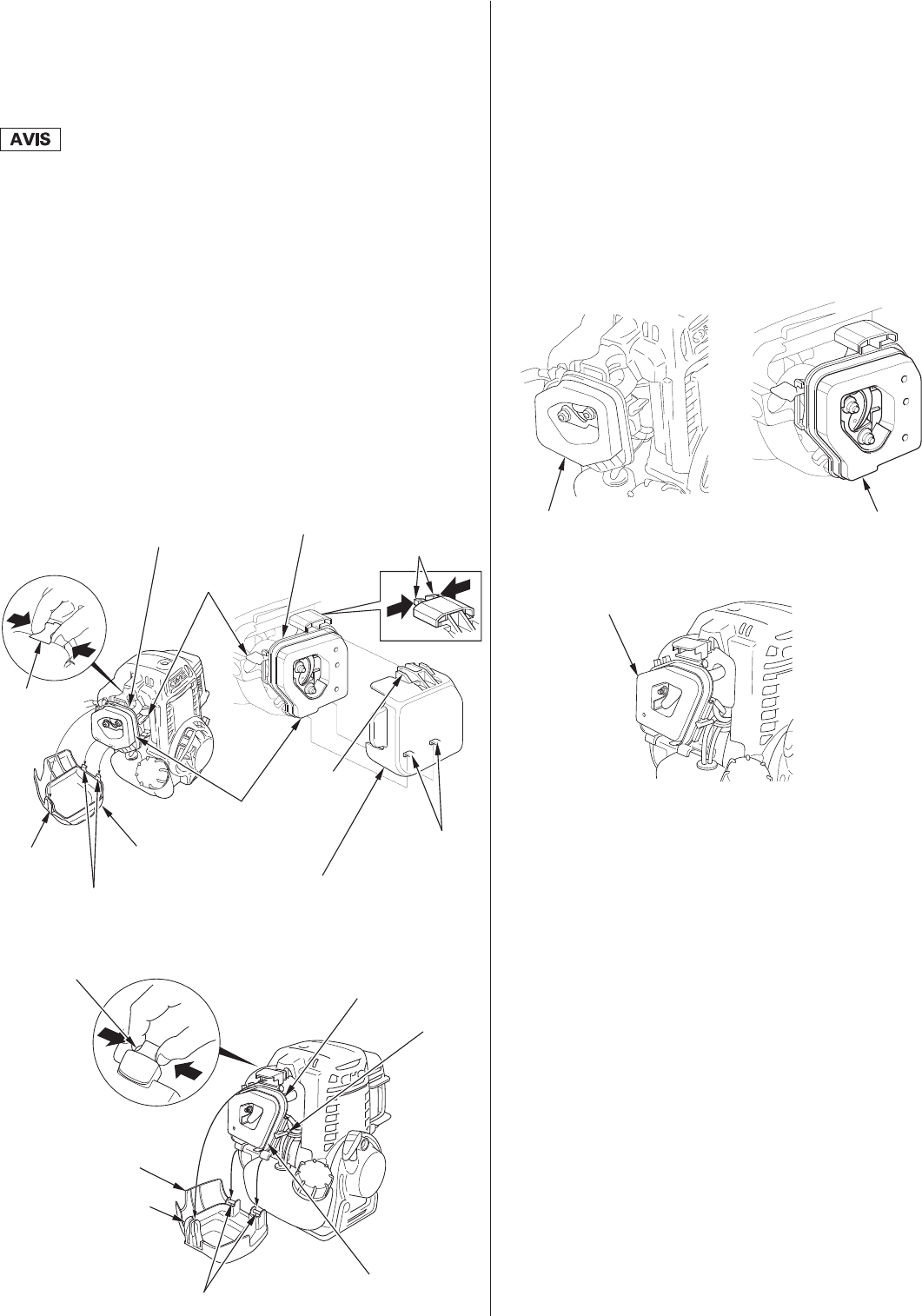 AVIS