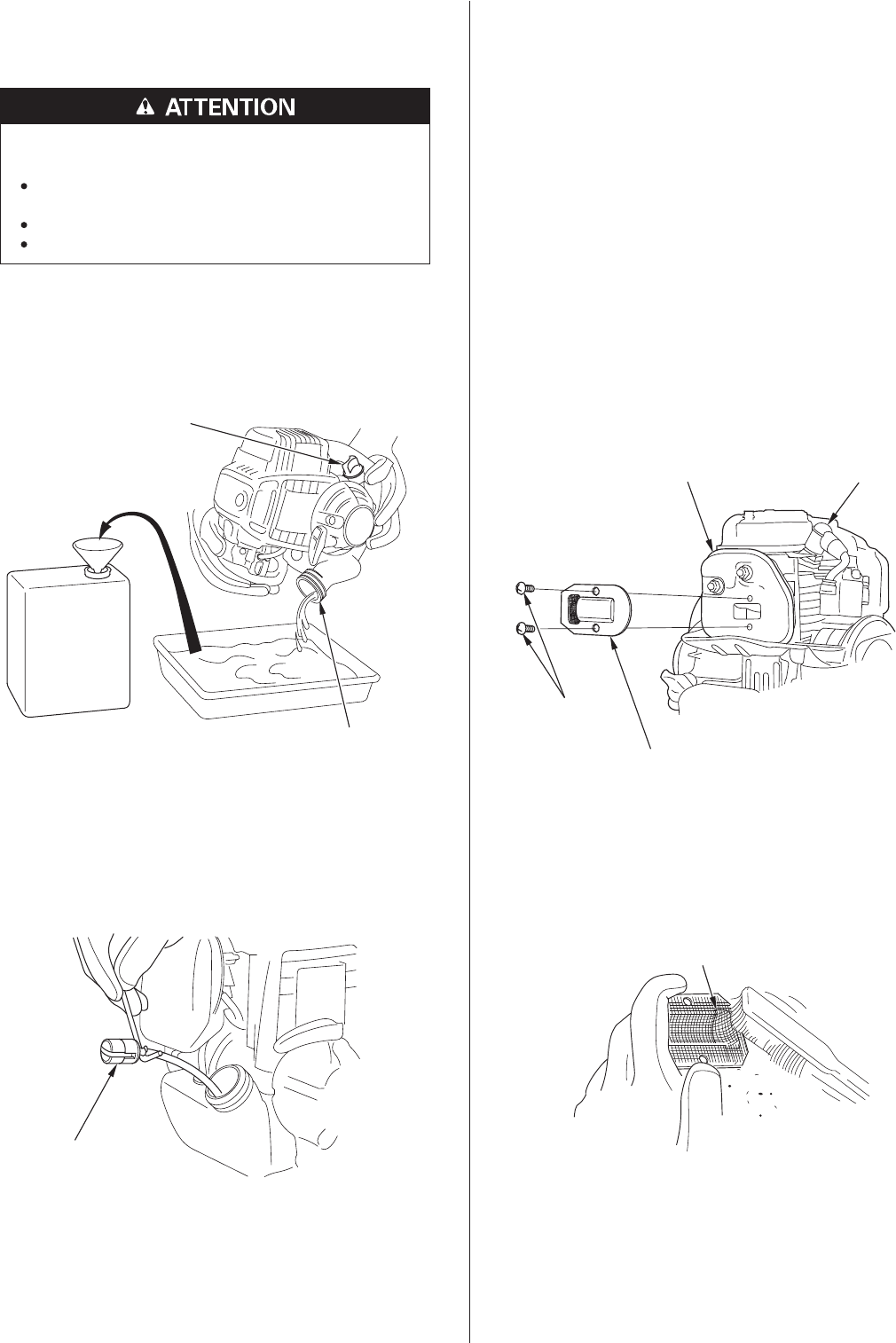 ATTENTION