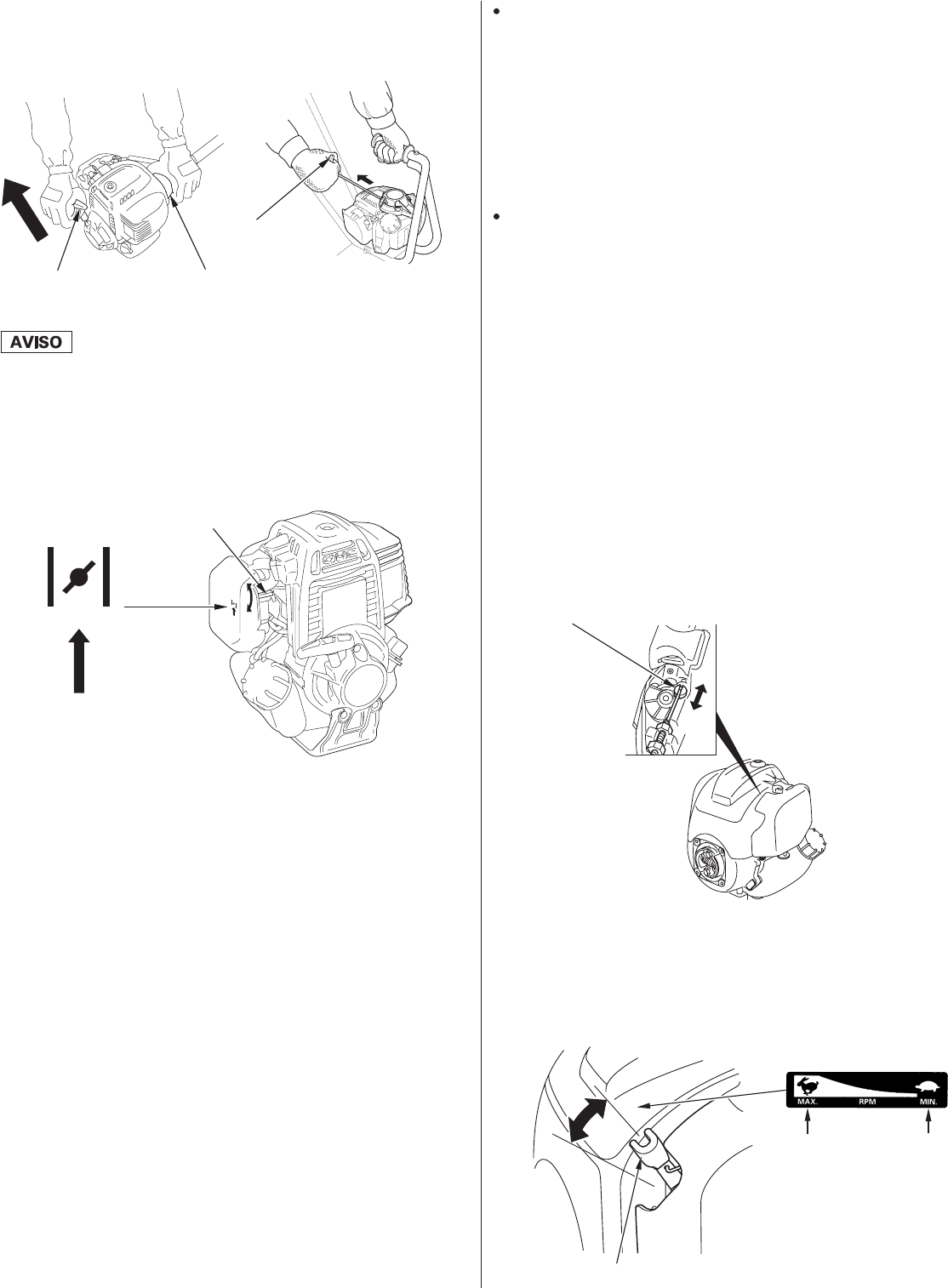 AVISO

MAX.

RPM

MIN.