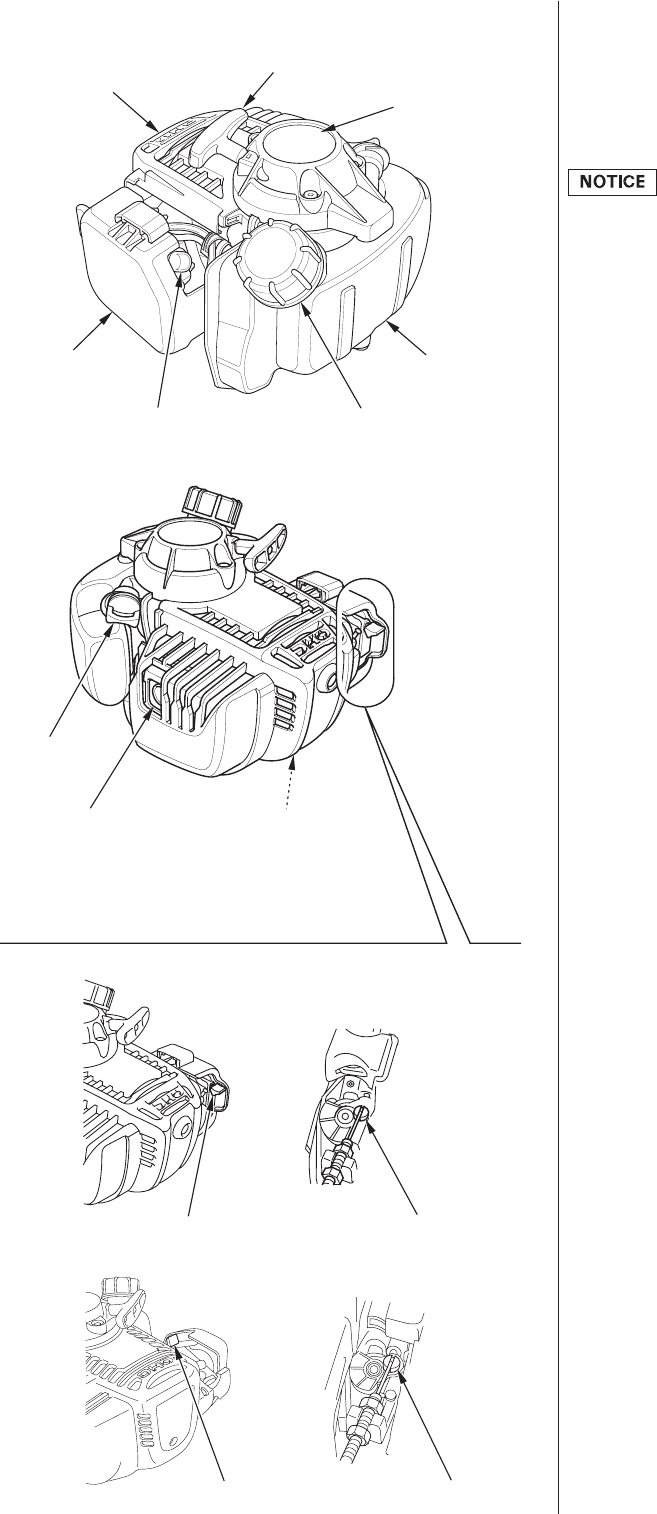 NOTICE