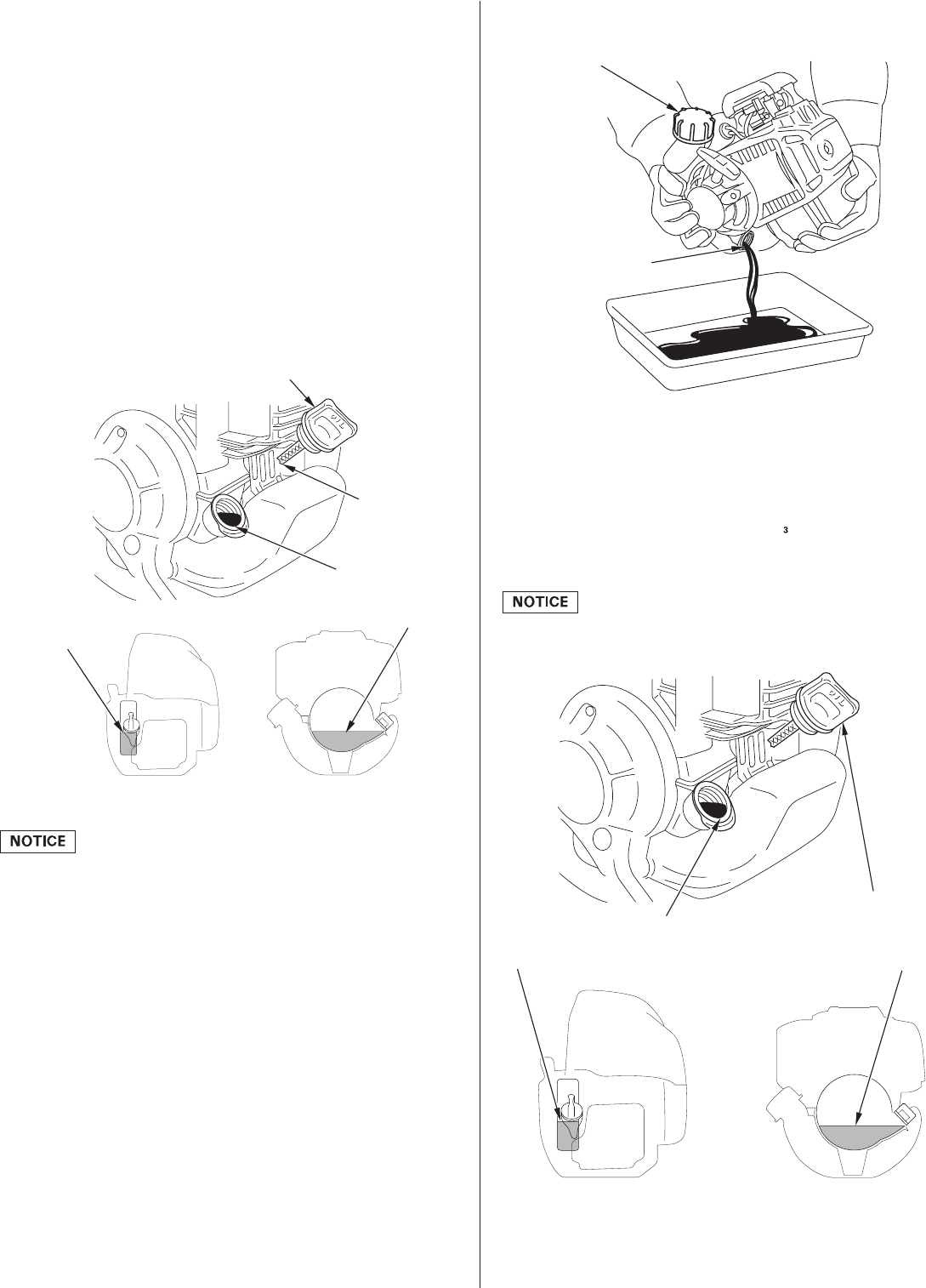 NOTICE

3

NOTICE