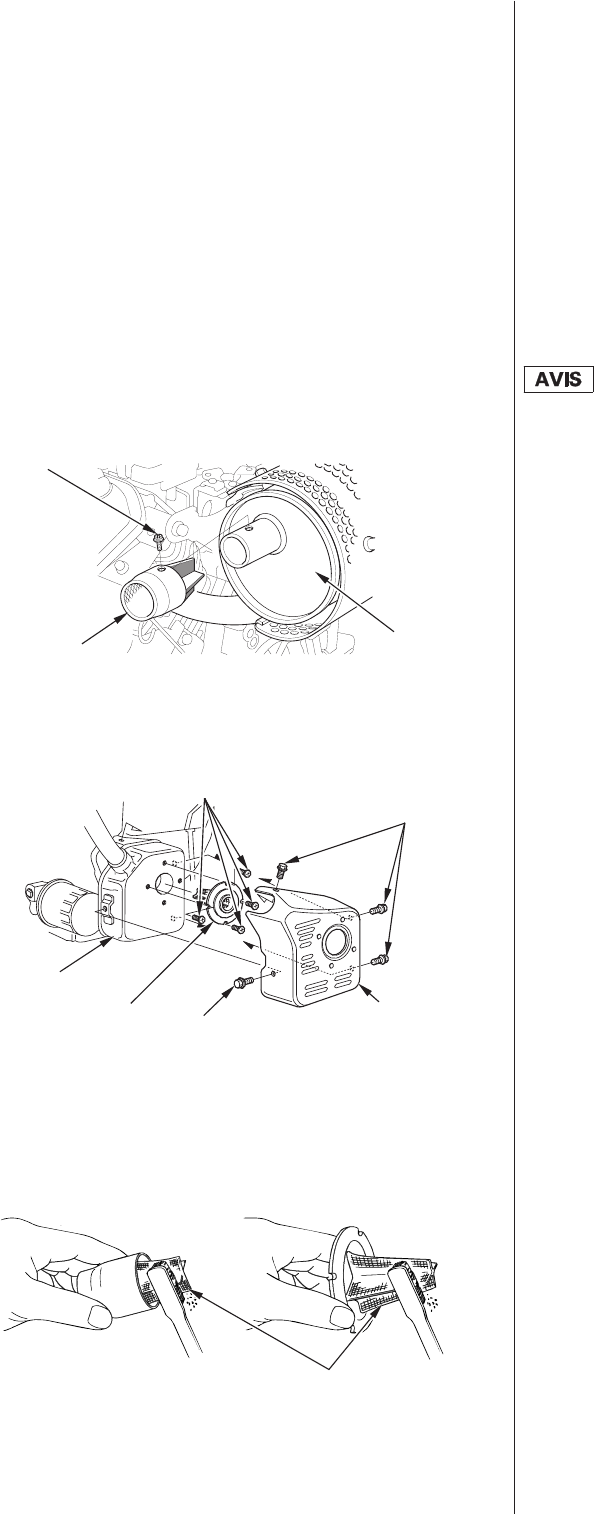 AVIS