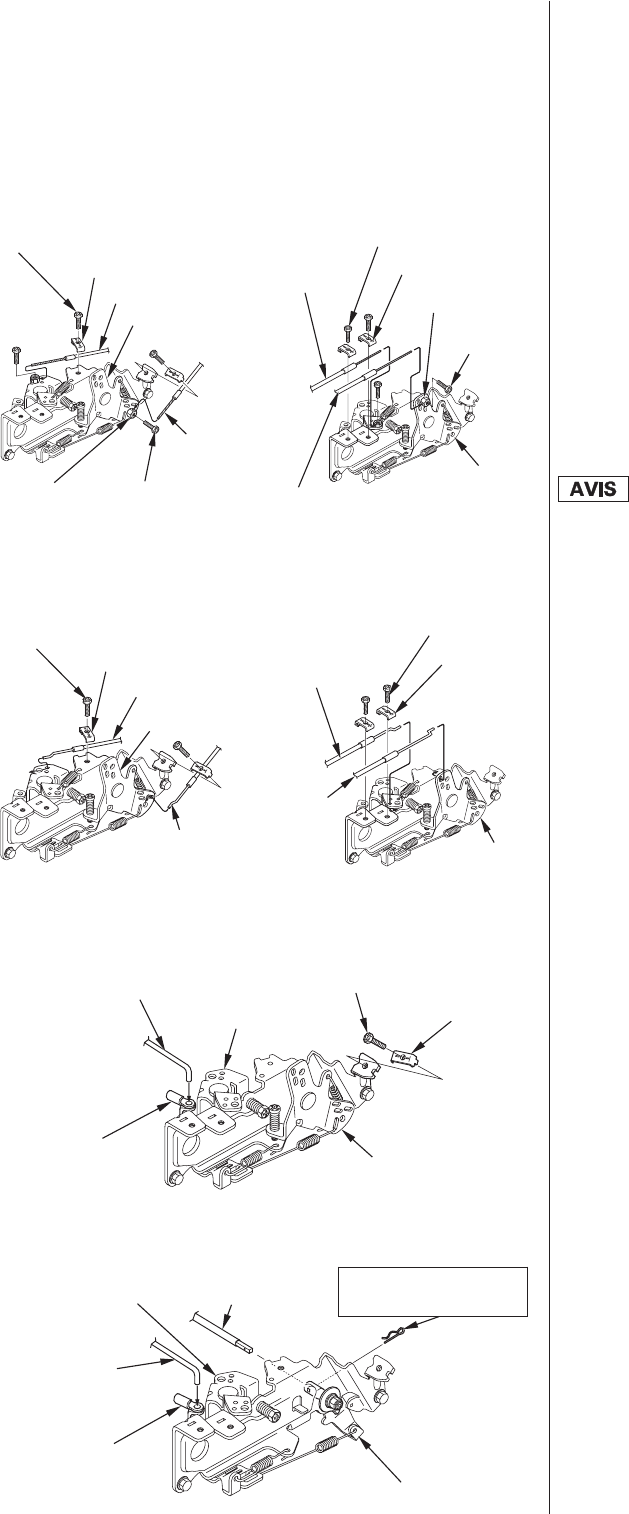 AVIS