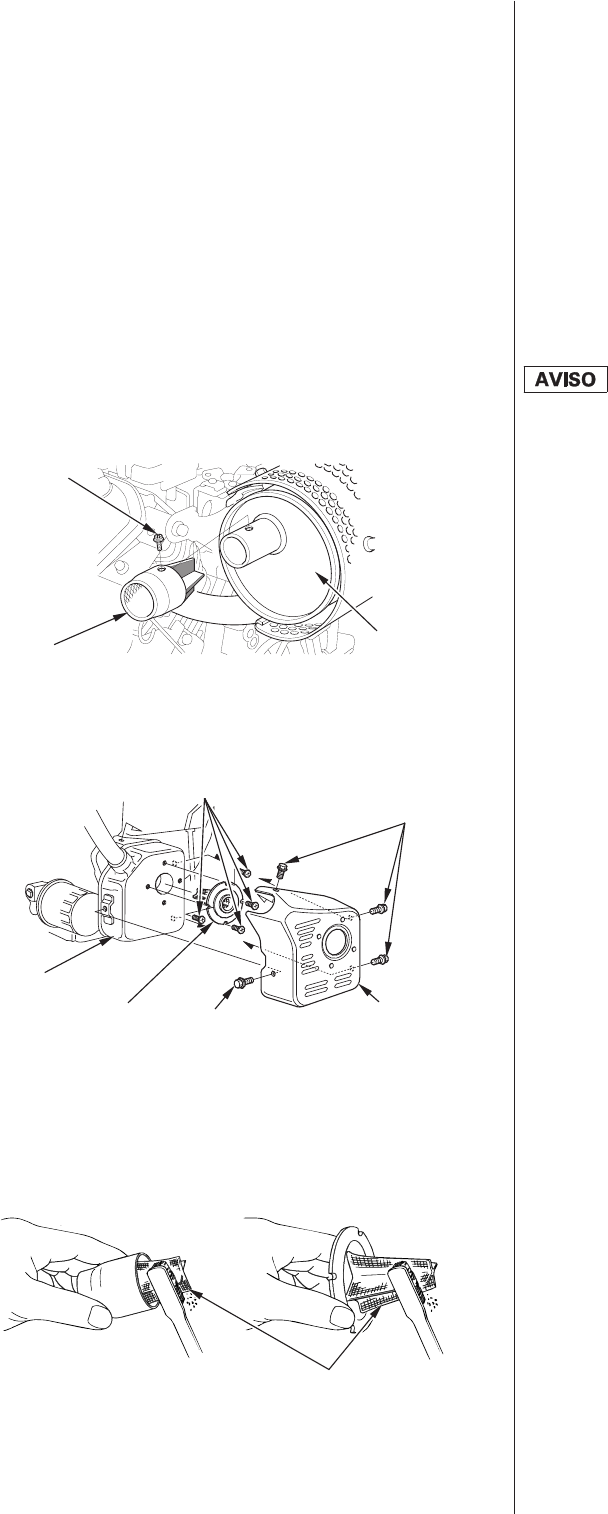 AVISO