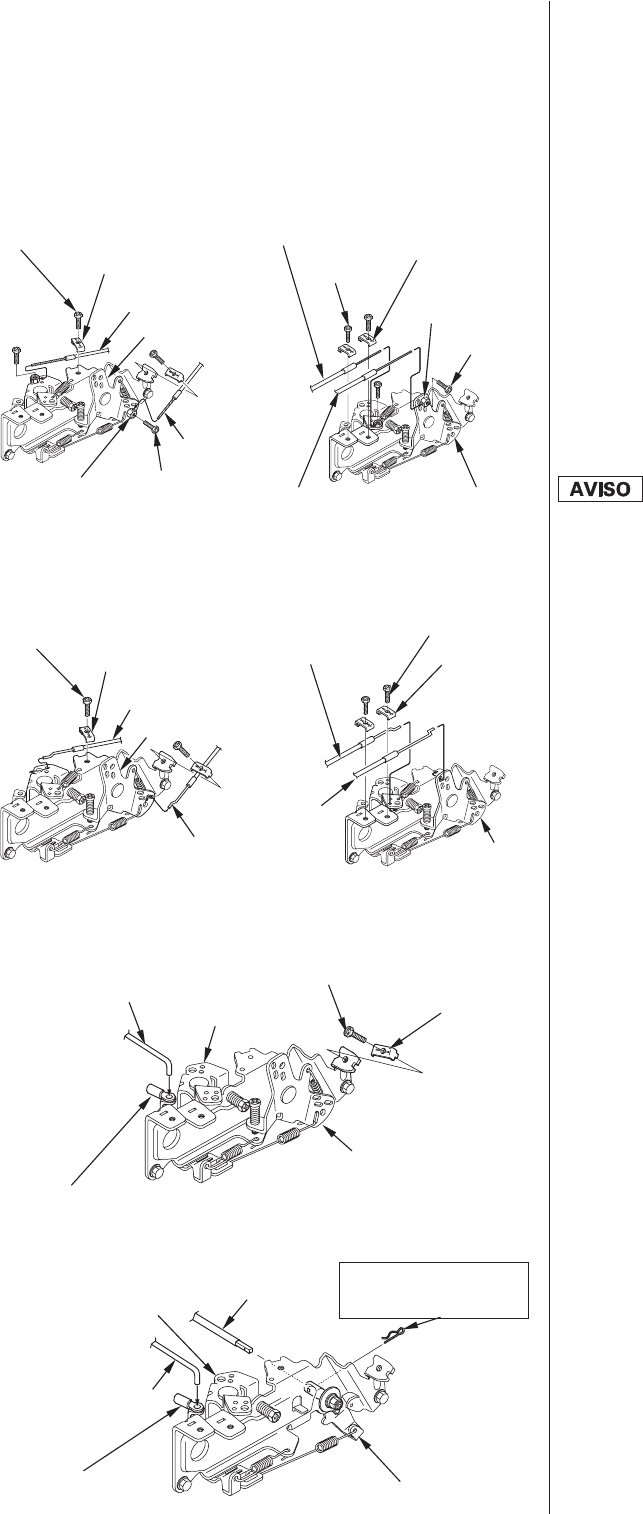 AVISO