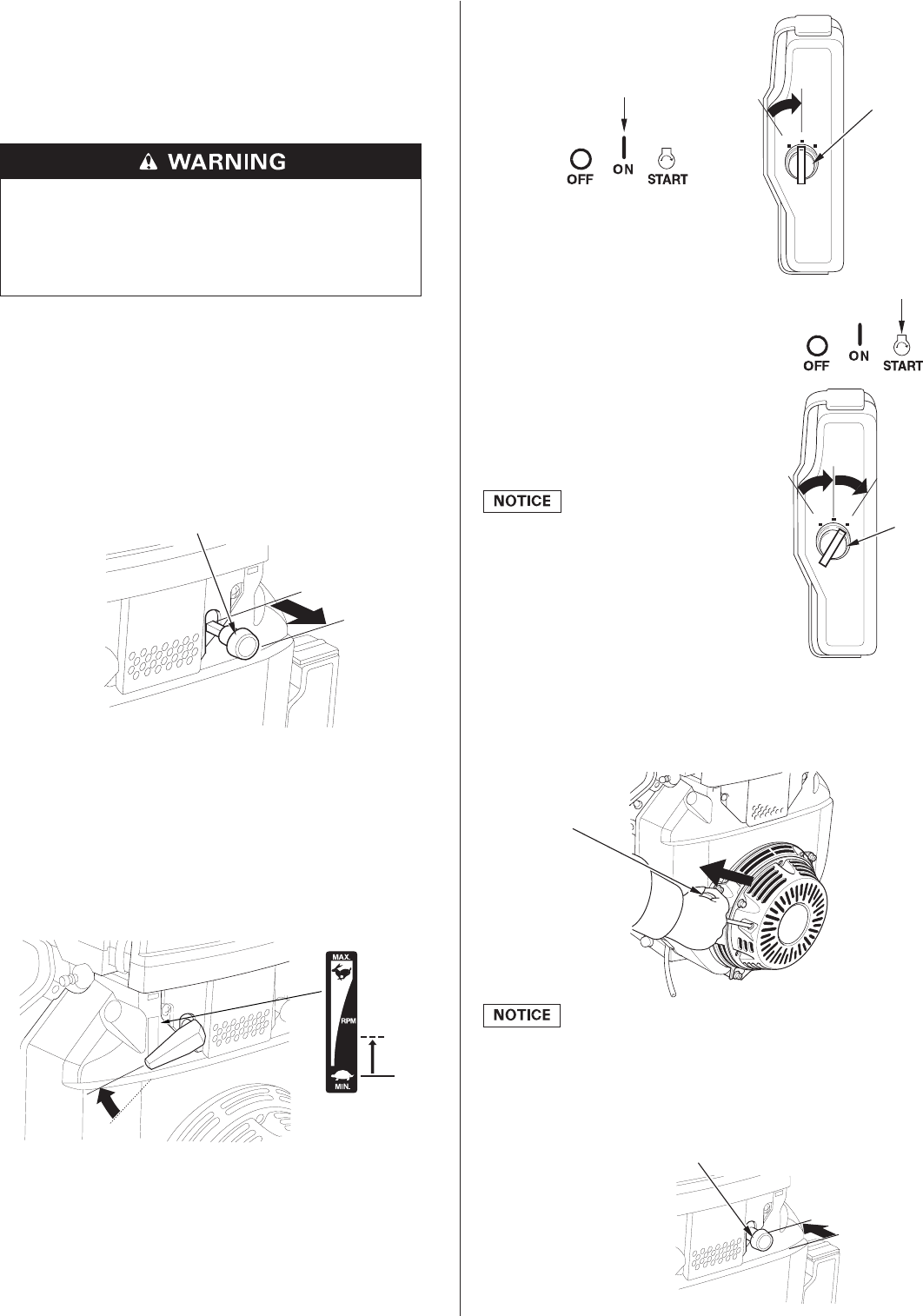 WARNING

OFF ON START

OFF ON START

NOTICE

MAX.

RPM

MIN.

NOTICE