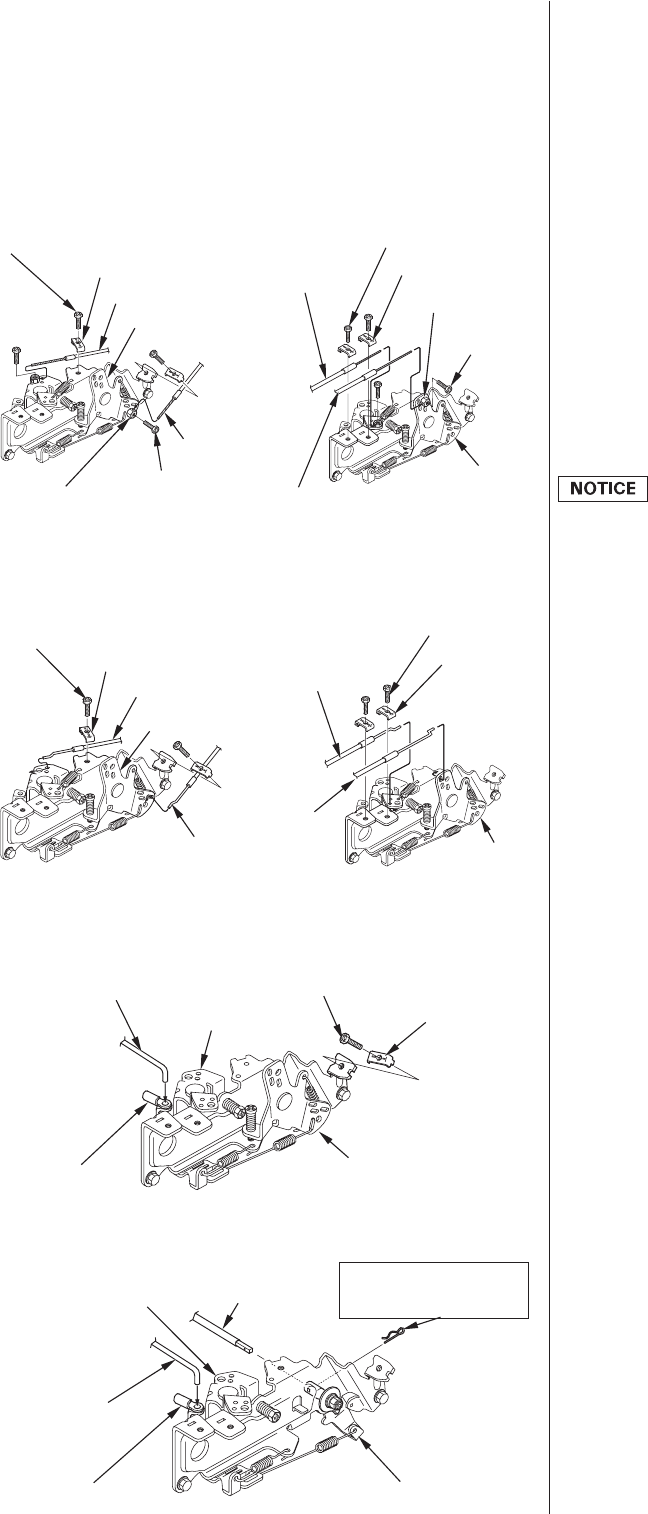 NOTICE