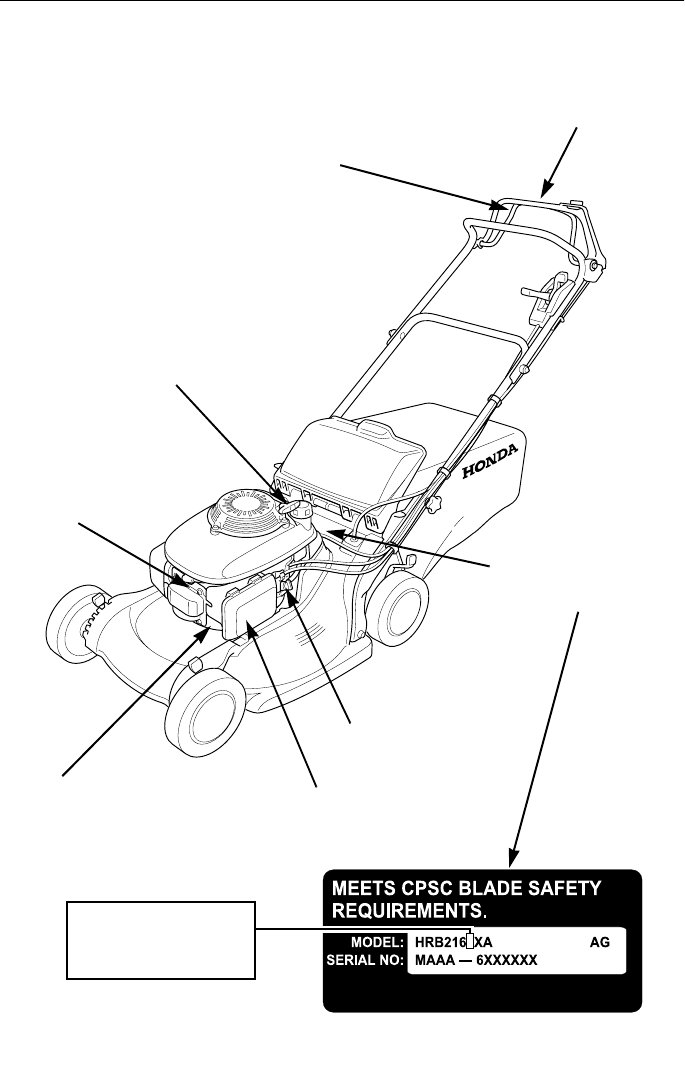 HONDA

MEETS CPSC BLADE SAFETY REQUIREMENTS.

MODEL: HRB216 XA AG
SERIAL NO: MAAA — 6XXXXXX