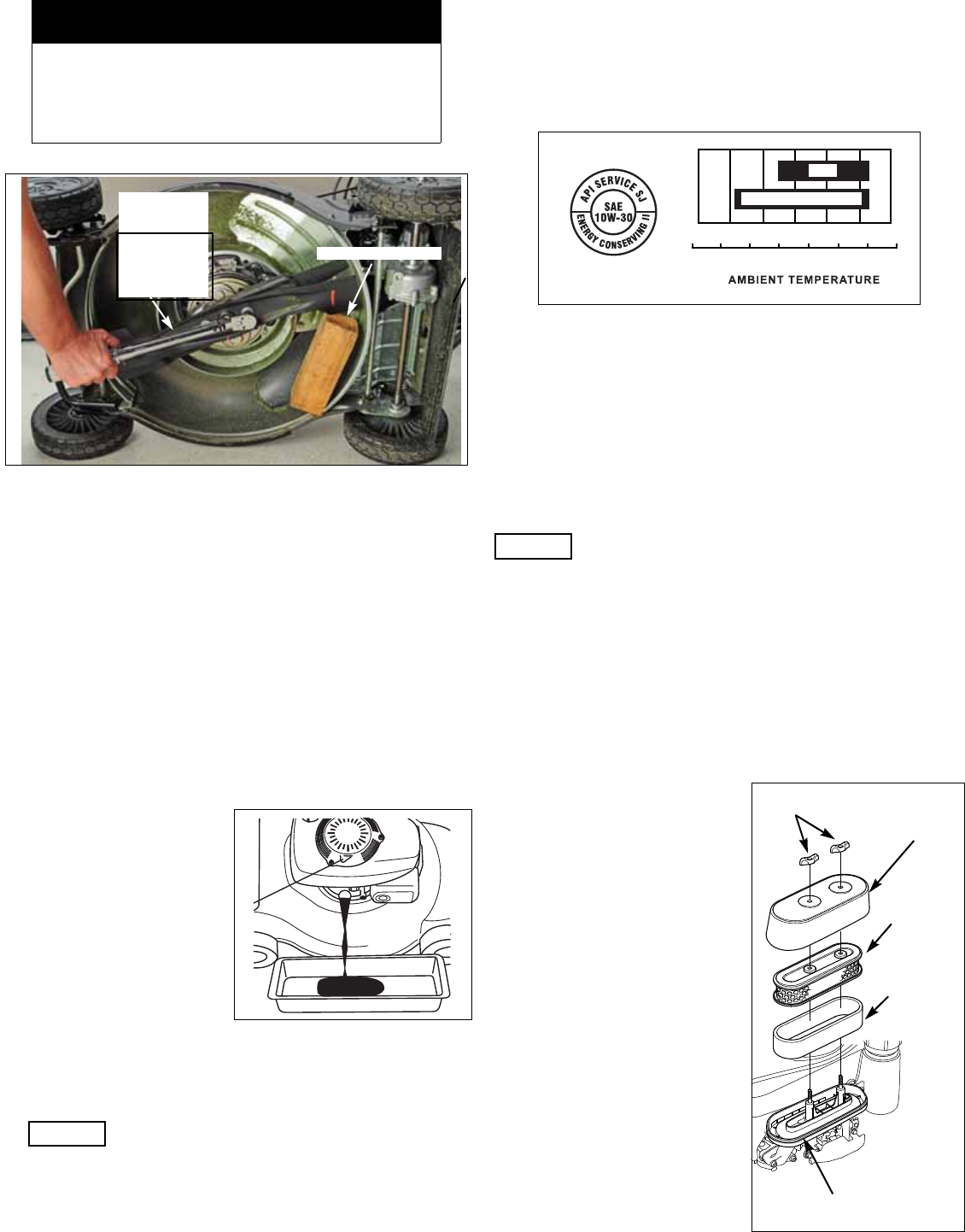 API SERVICE SJ
SAE 10W-30
ENERGY CONSERVING II

AMBIENT TEMPERATURE