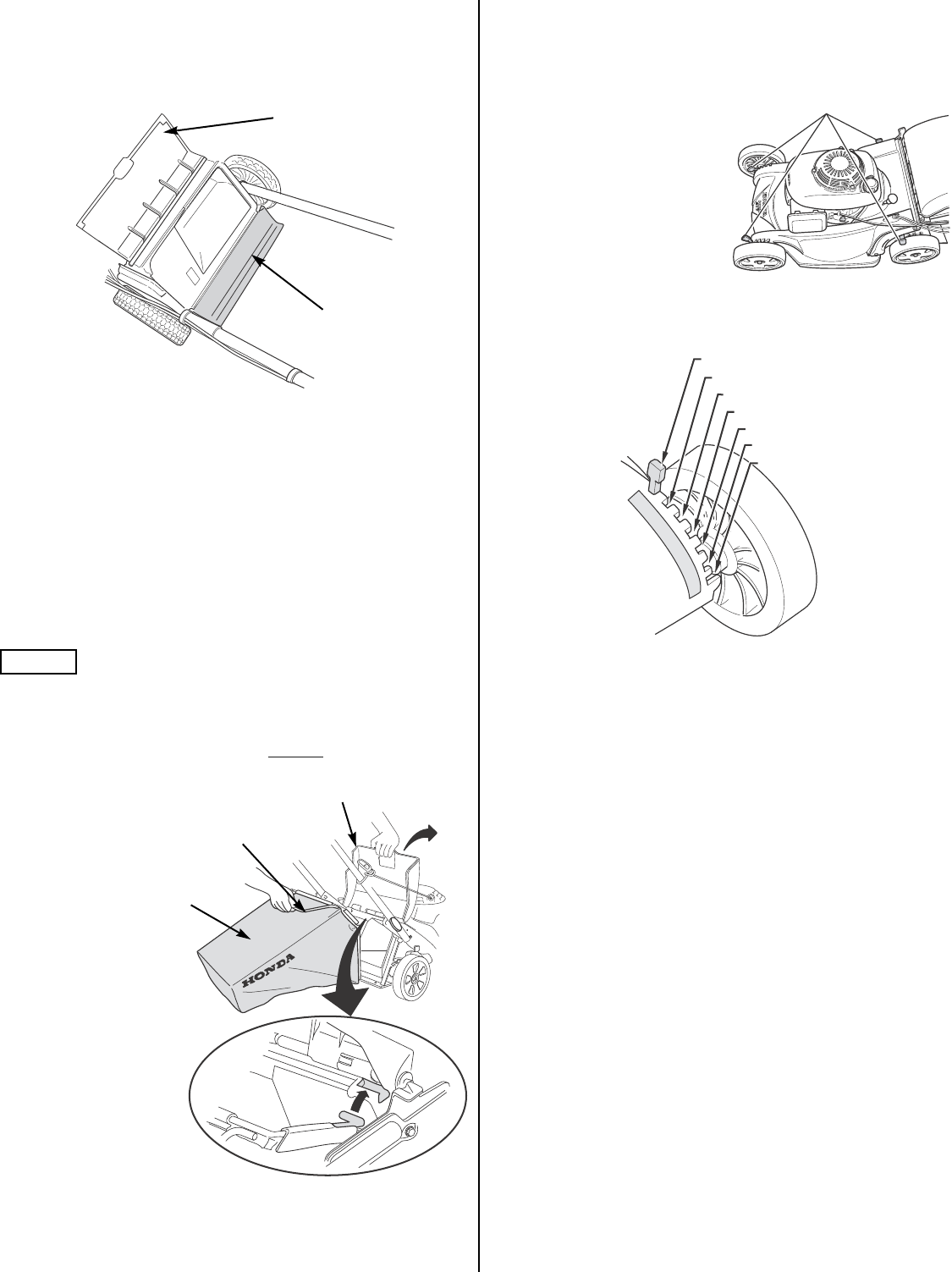 HONDA