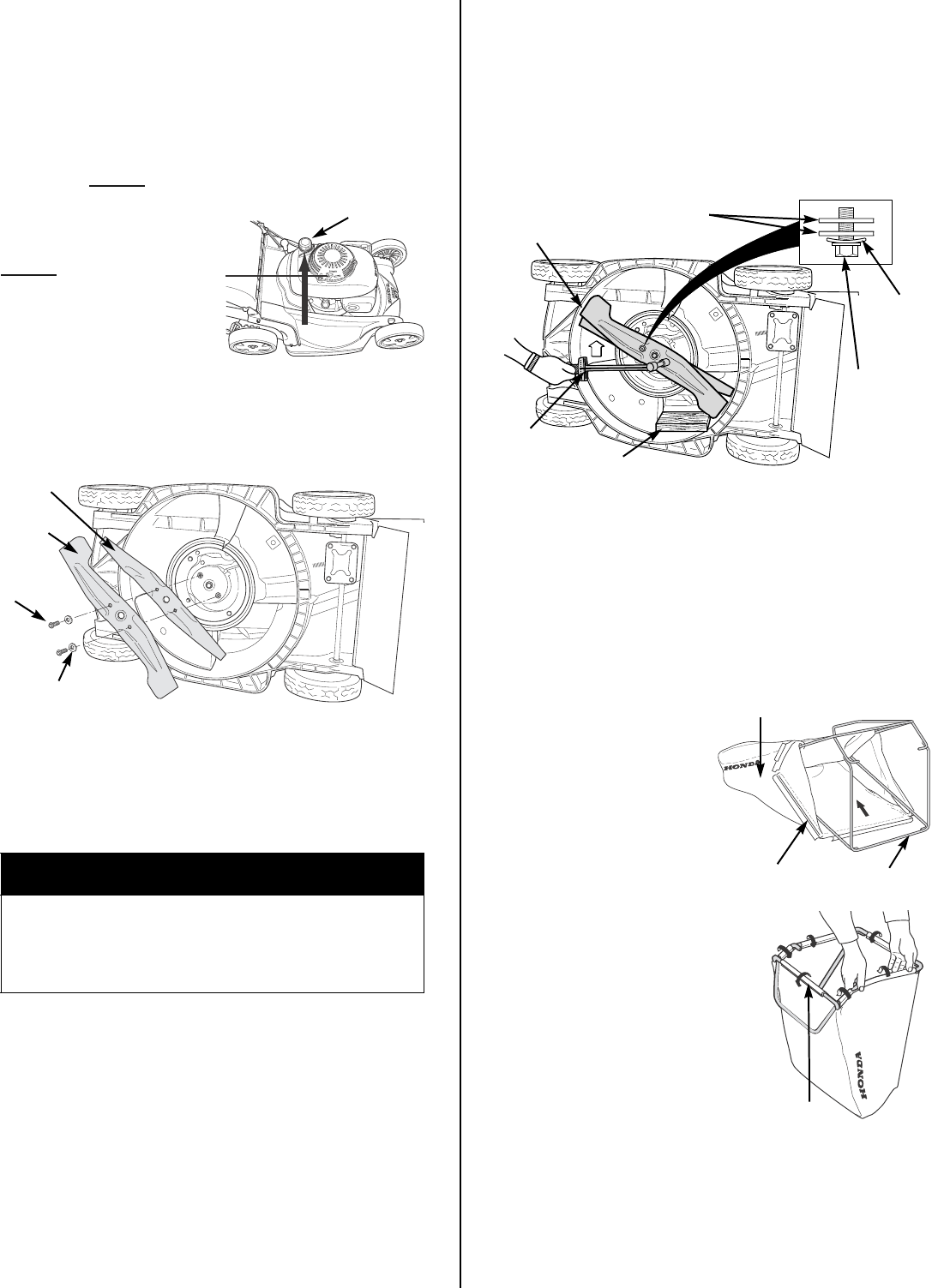 HONDA

HONDA