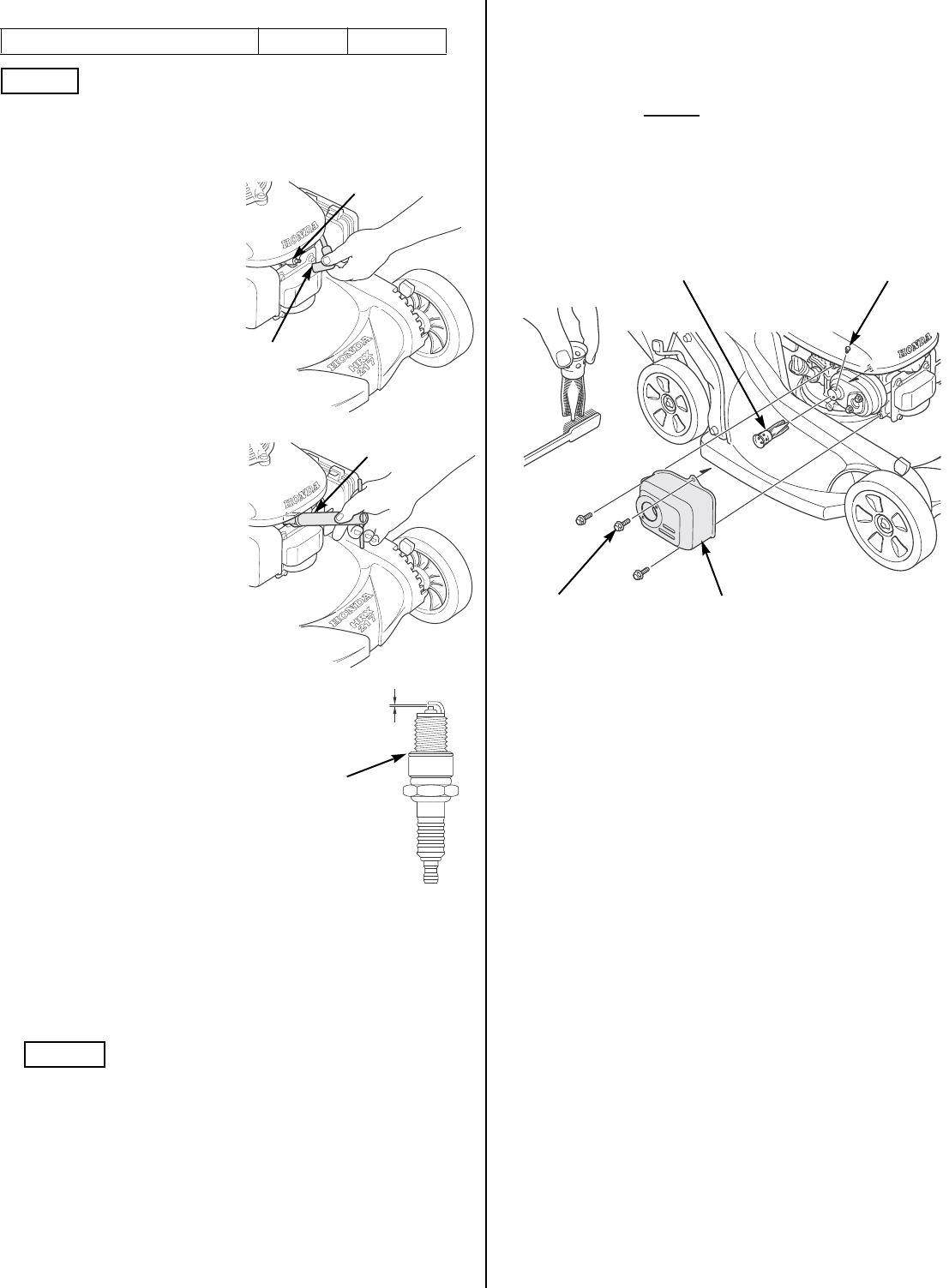 HONDA

HONDA
HRX
217

HONDA

HONDA
HRX
217

HONDA