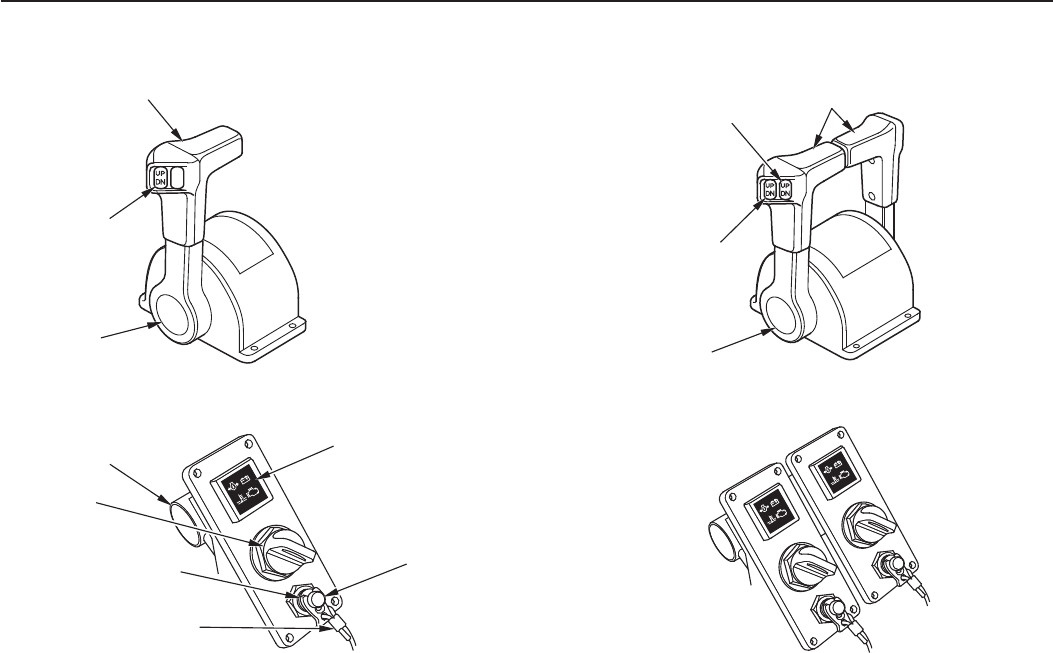 UP
DN

UP
DN
UP
DN