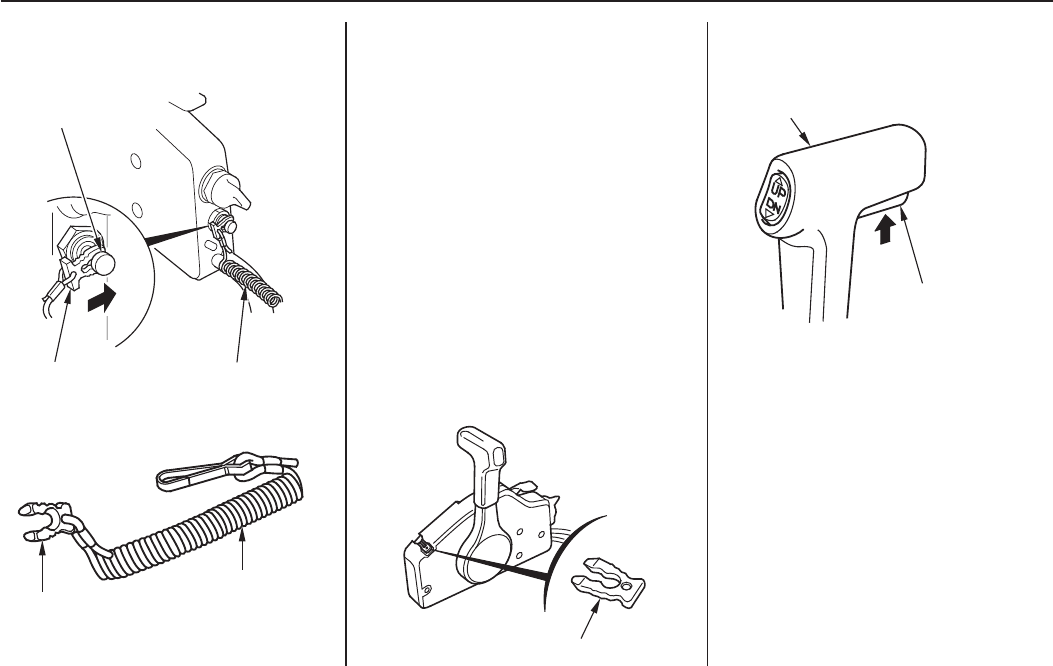 UP
DN