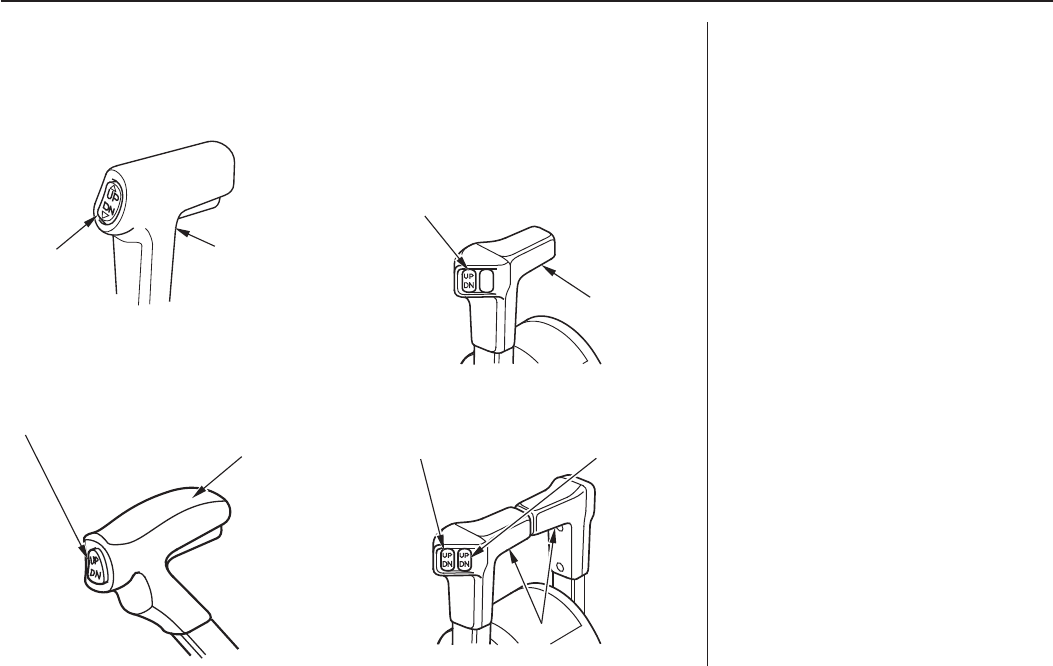 UP
DN

UP
DN

UP
DN

UP
DN

UP
DN